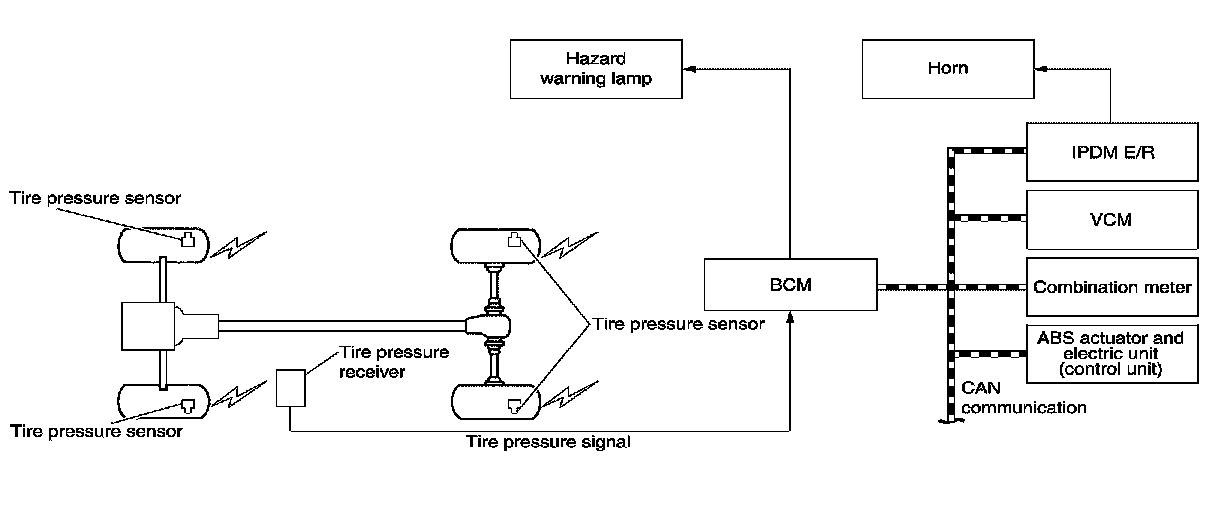 Hazard warning lamp

Horn

IPDM E/R

VCM

Combination meter

ABS actuator and electric unit (control unit)

CAN communication

BCM

Tire pressure sensor

Tire pressure sensor

Tire pressure receiver

Tire pressure sensor

Tire pressure signal