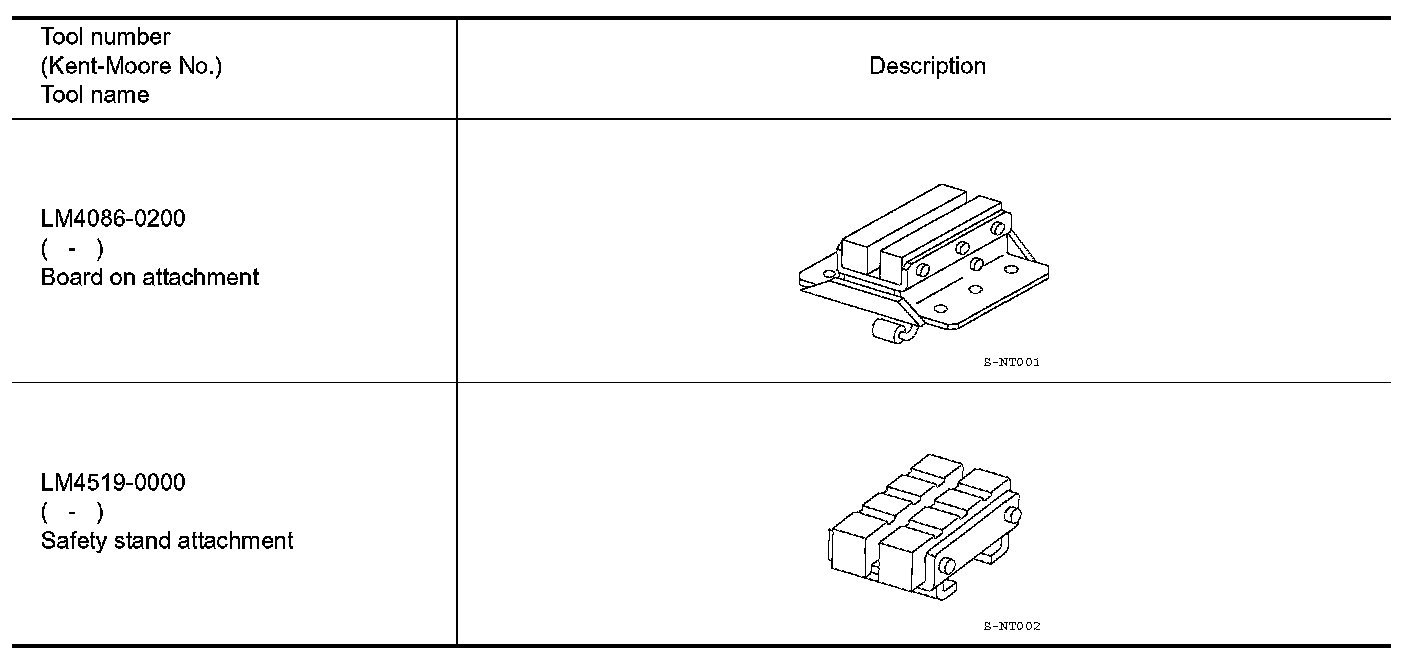 | Tool number (Kent-Moore No.) Tool name | Description |
|---|---|
| LM4086-0200 ( - ) Board on attachment | S-NT001 |
| LM4519-0000 ( - ) Safety stand attachment | S-NT002 |