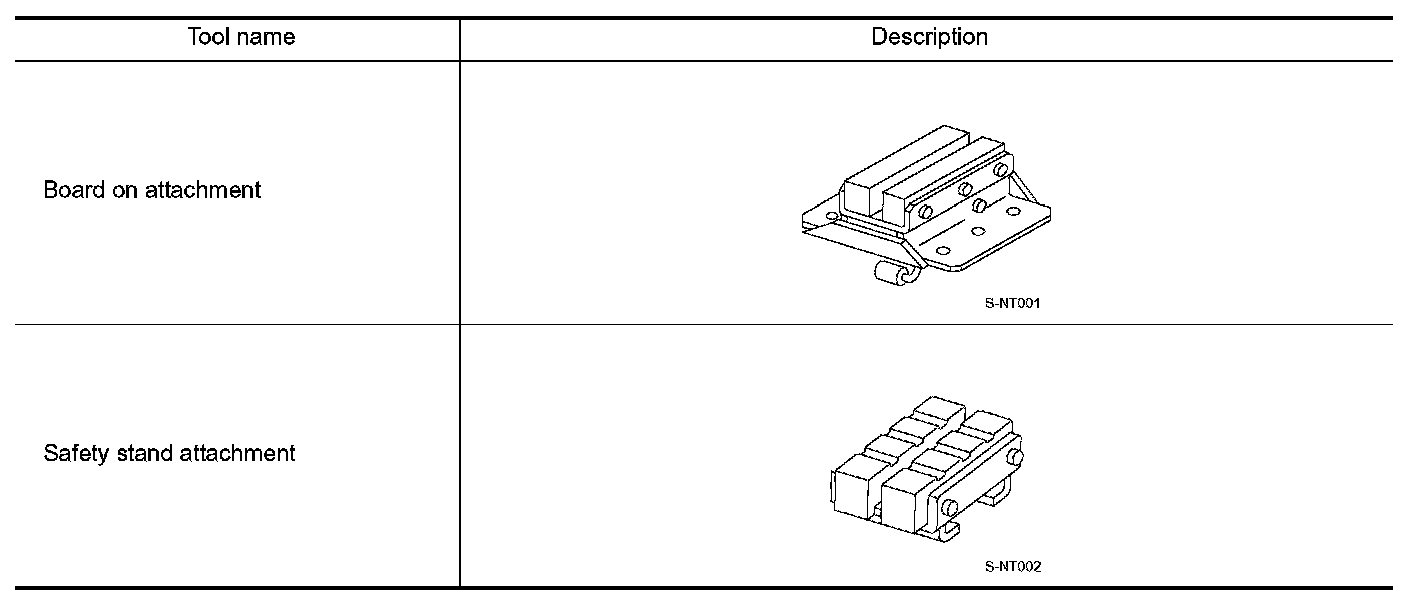 | Tool name | Description |
|---|---|
| Board on attachment | S-NT001 |
| Safety stand attachment | S-NT002 |