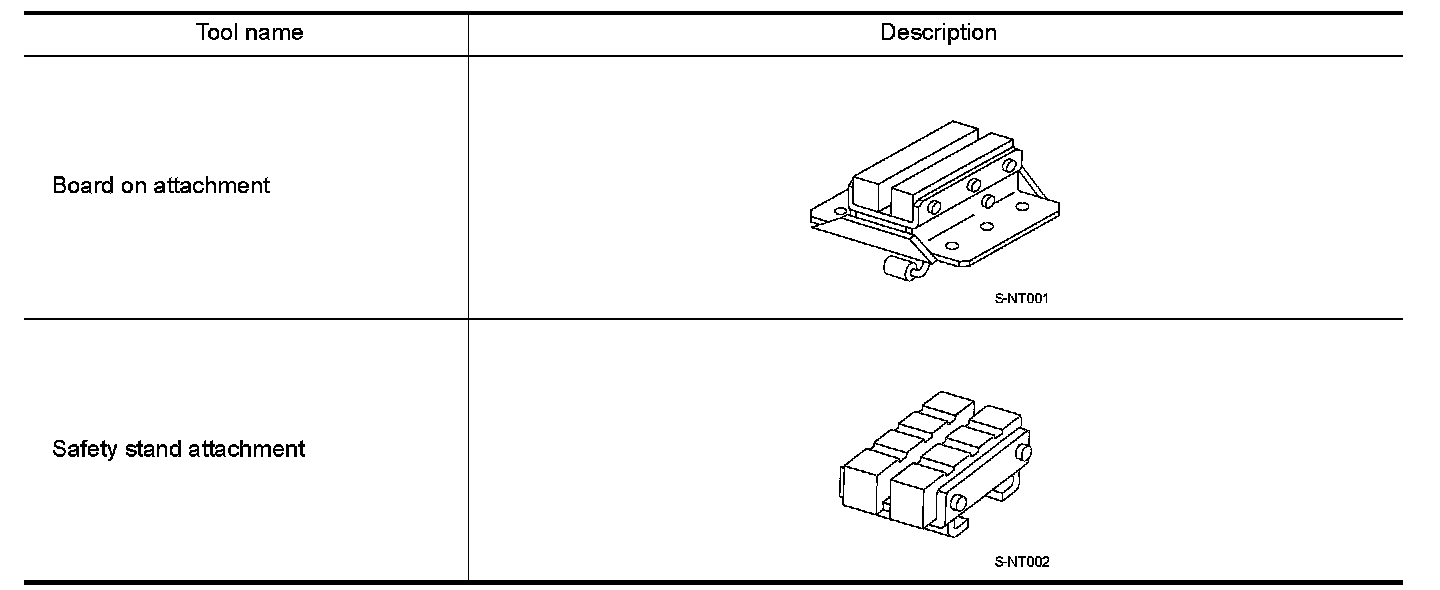 | Tool name | Description |
|---|---|
| Board on attachment | S-NT001 |
| Safety stand attachment | S-NT002 |