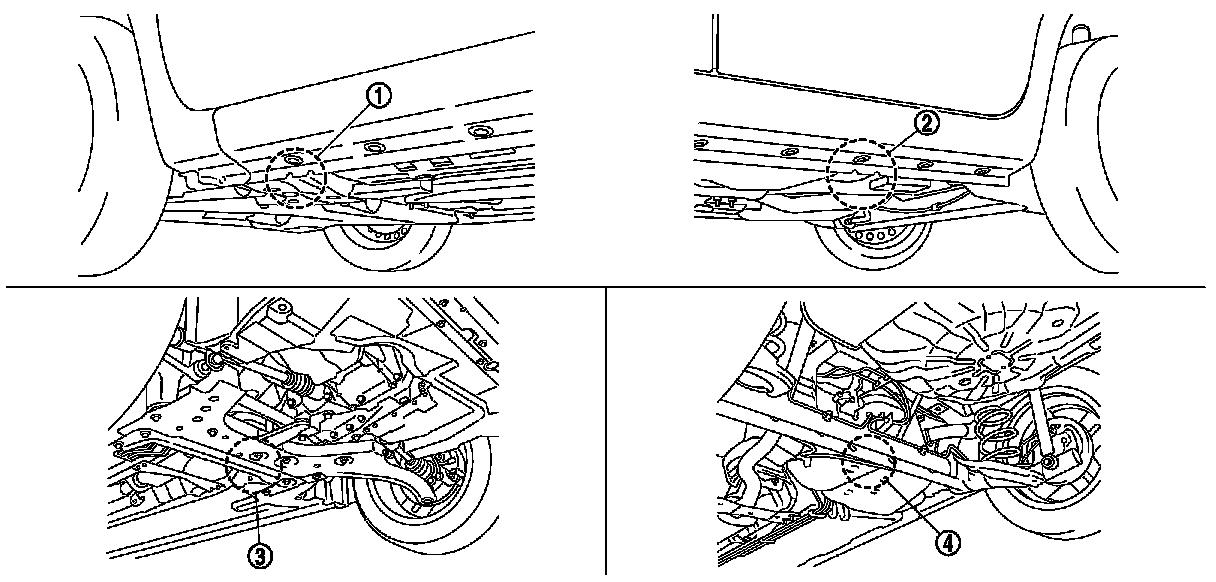 ①
②
③
④