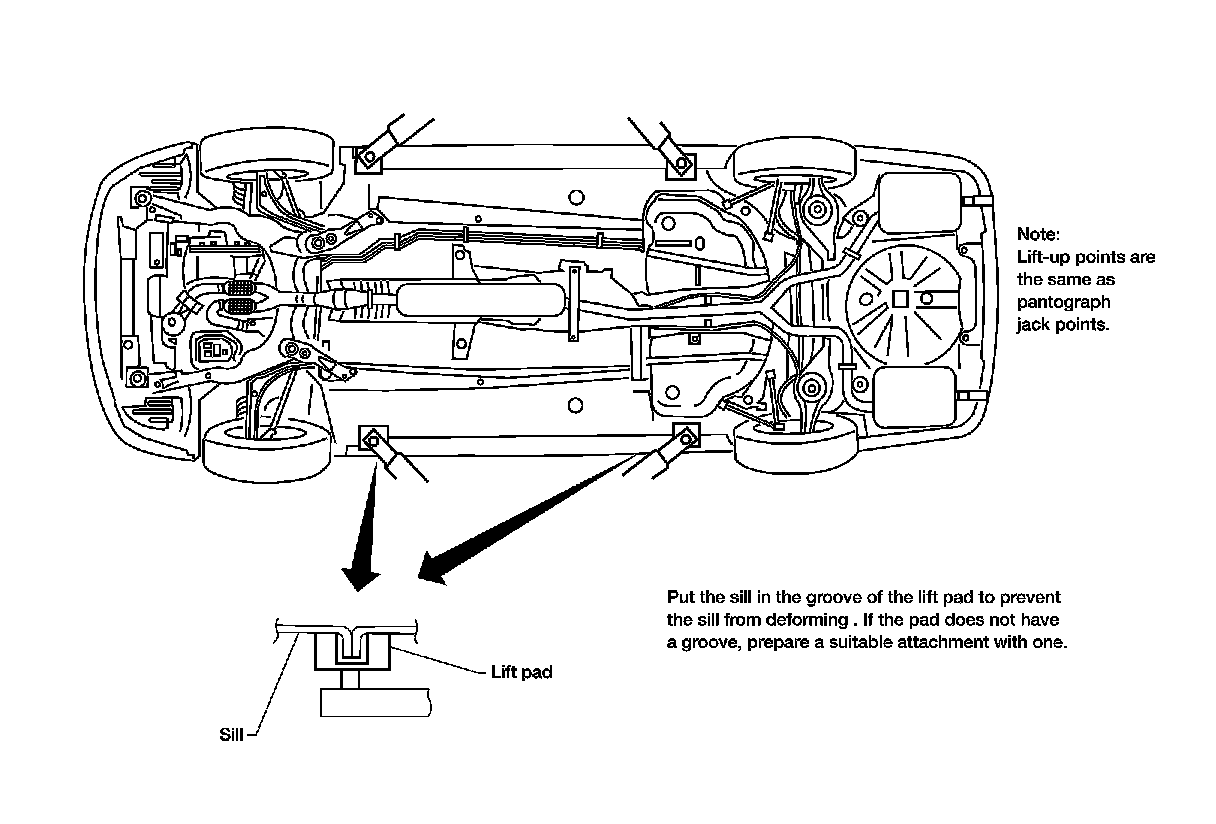 Note:
Lift-up points are the same as pantograph jack points.

Put the sill in the groove of the lift pad to prevent the sill from deforming . If the pad does not have a groove, prepare a suitable attachment with one.

Lift pad

Sill