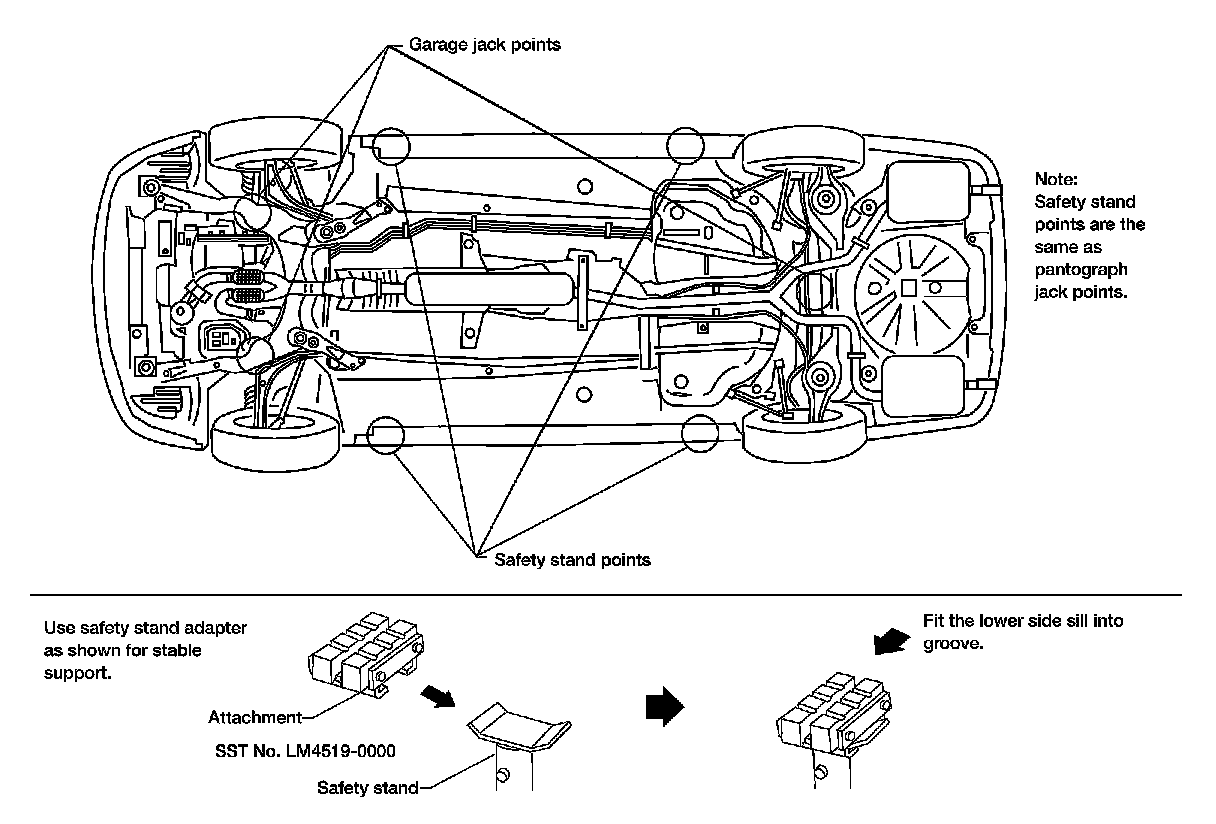 Garage jack points

Note:
Safety stand points are the same as pantograph jack points.

Safety stand points

Use safety stand adapter as shown for stable support.

Attachment

SST No. LM4519-0000

Safety stand

Fit the lower side sill into groove.