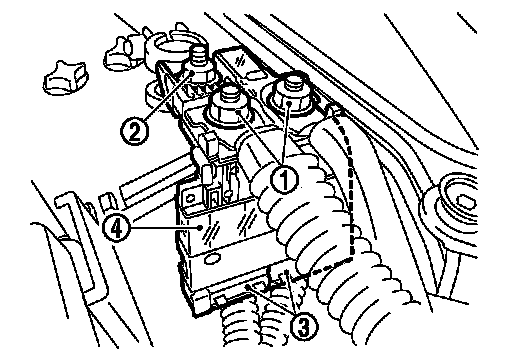 2
1
4
3