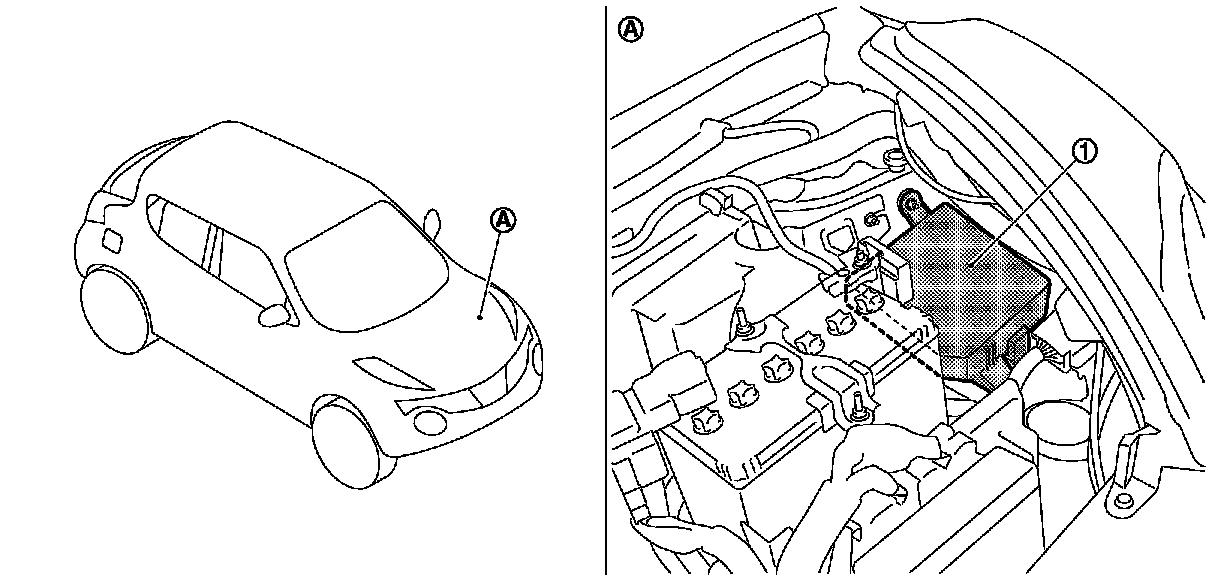 Ⓐ

Ⓐ

①