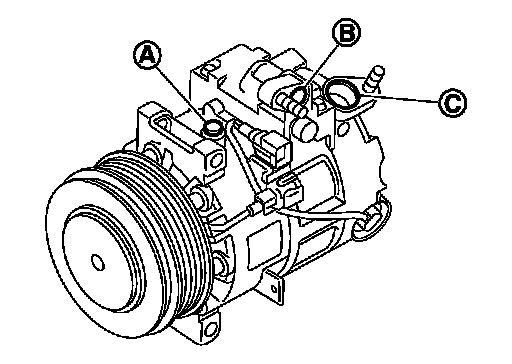 A
B
C