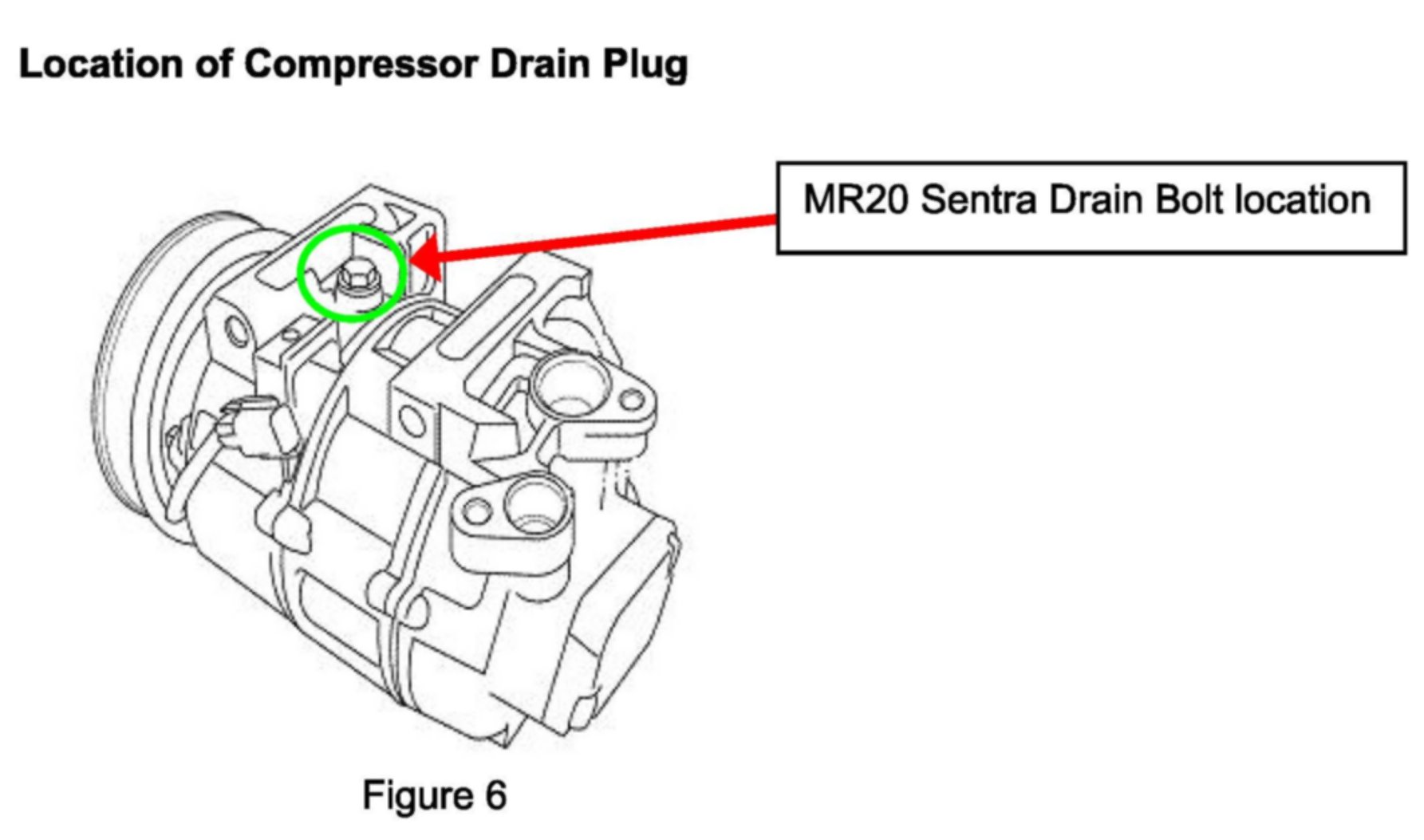 Location of Compressor Drain Plug

MR20 Sentra Drain Bolt location

Figure 6