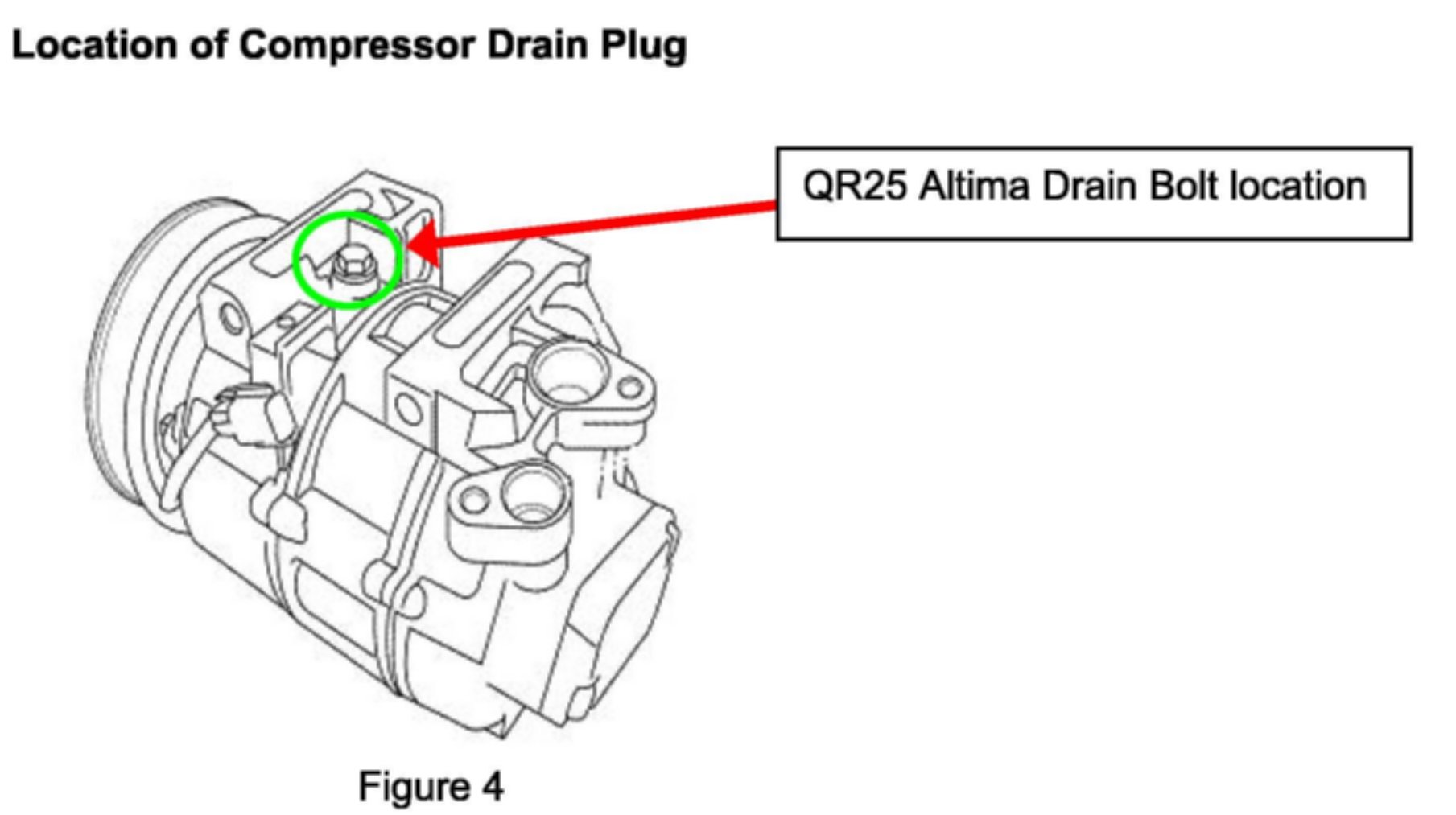 Location of Compressor Drain Plug

QR25 Altima Drain Bolt location

Figure 4