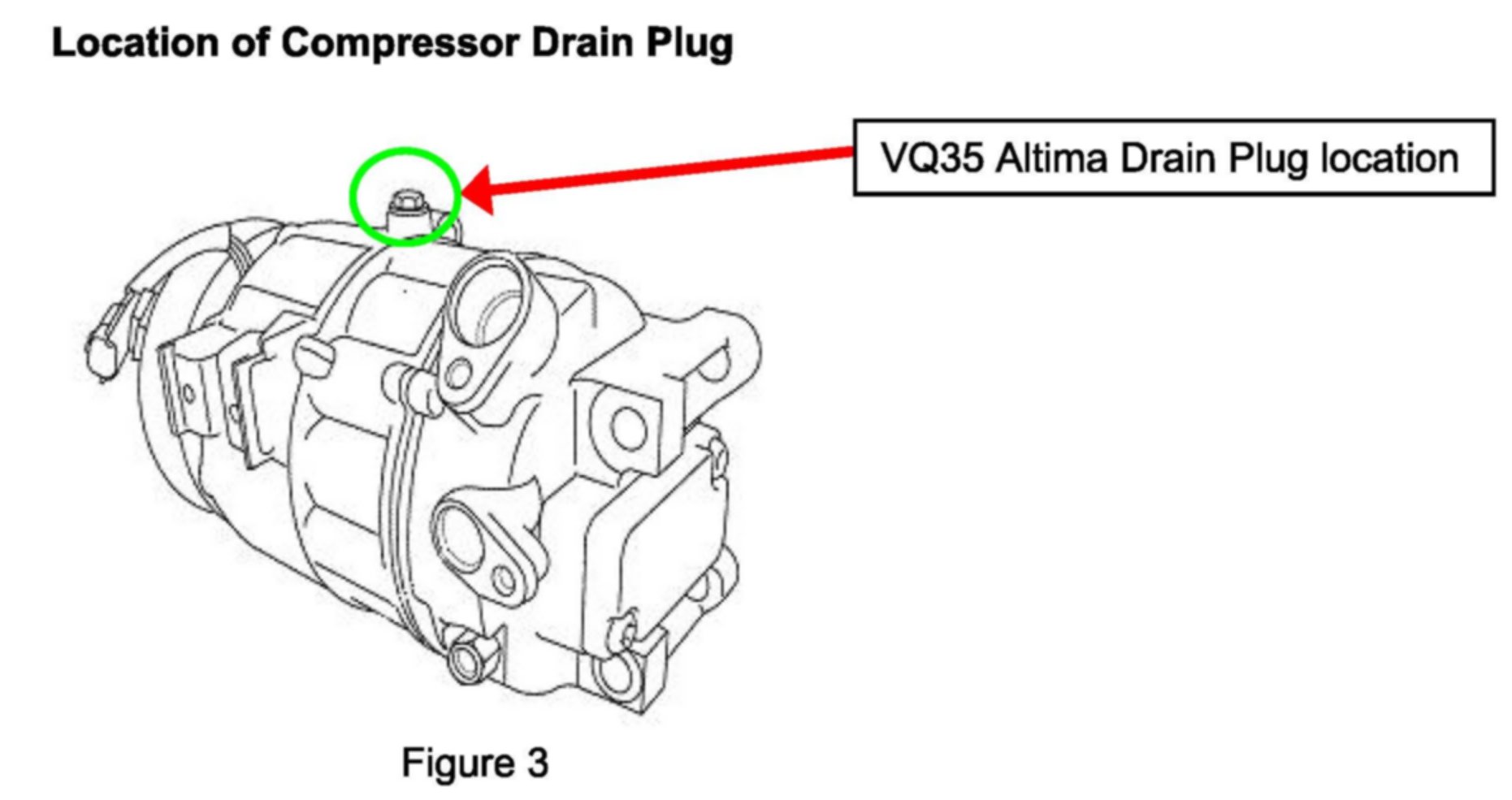 Location of Compressor Drain Plug

VQ35 Altima Drain Plug location

Figure 3