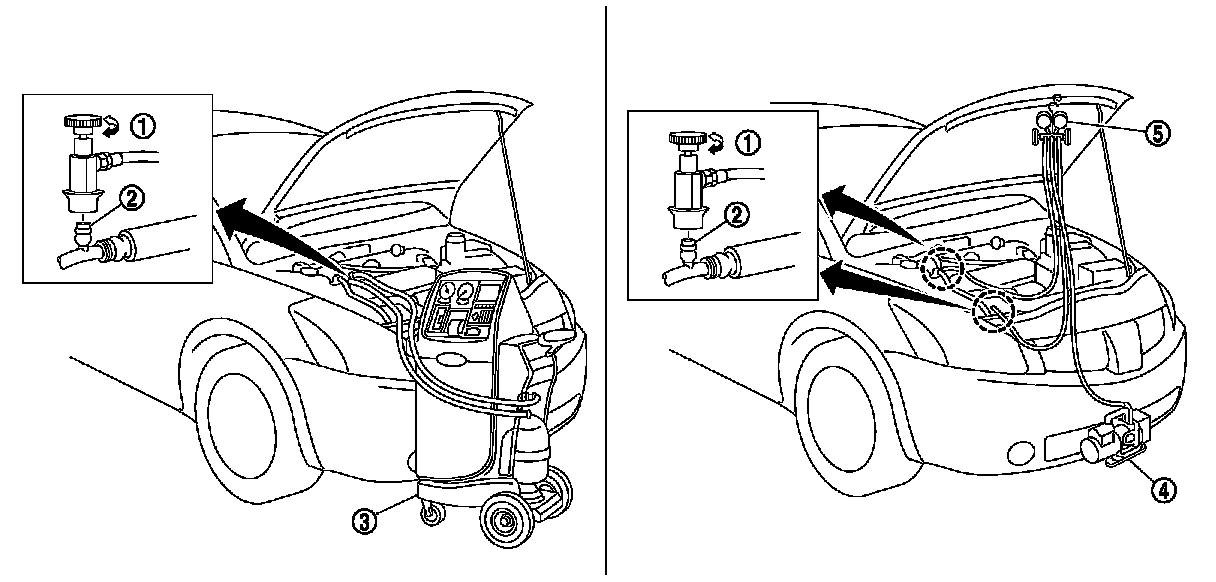 ①
②
③
①
②
⑤
④