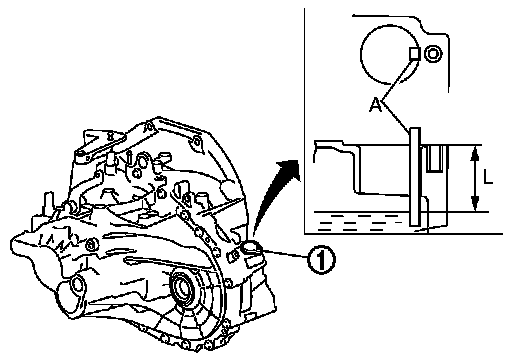 A
L
1