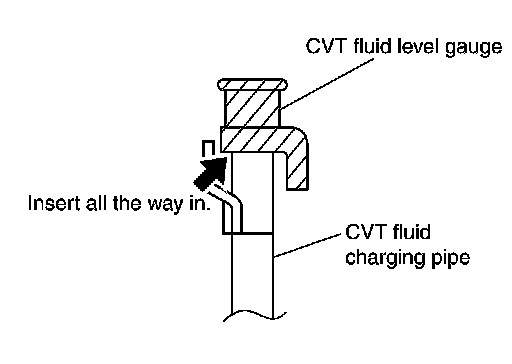 CVT fluid level gauge

Insert all the way in.

CVT fluid charging pipe