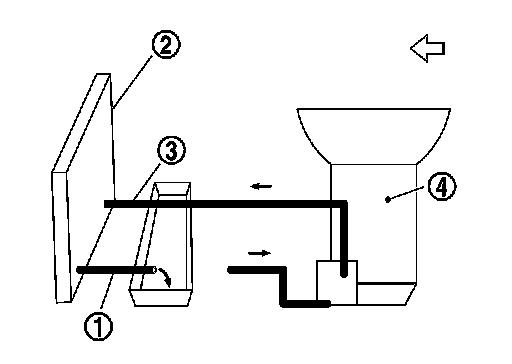 2

3

4

1