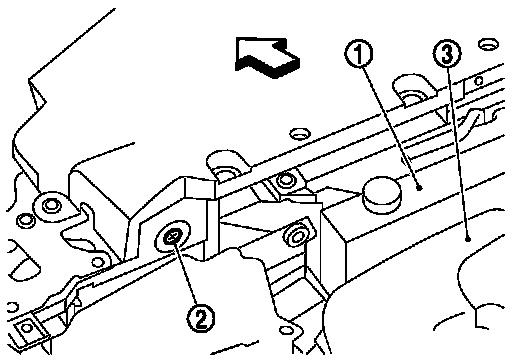 1
3
2