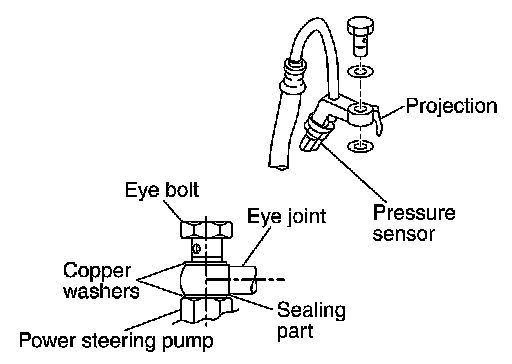 Projection

Pressure sensor

Eye bolt

Eye joint

Copper washers

Sealing part

Power steering pump