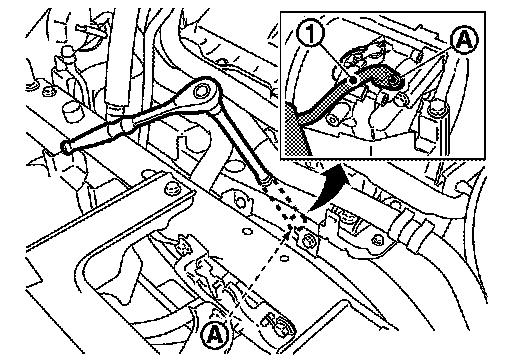 1
A
A