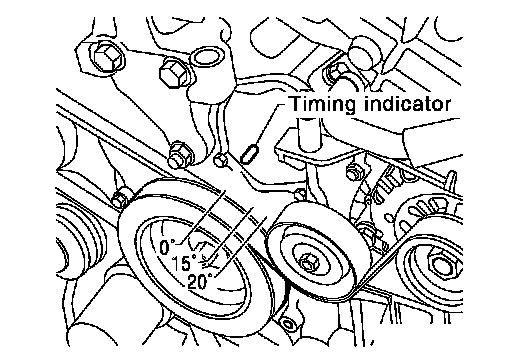 Timing indicator
0°
15°
20°