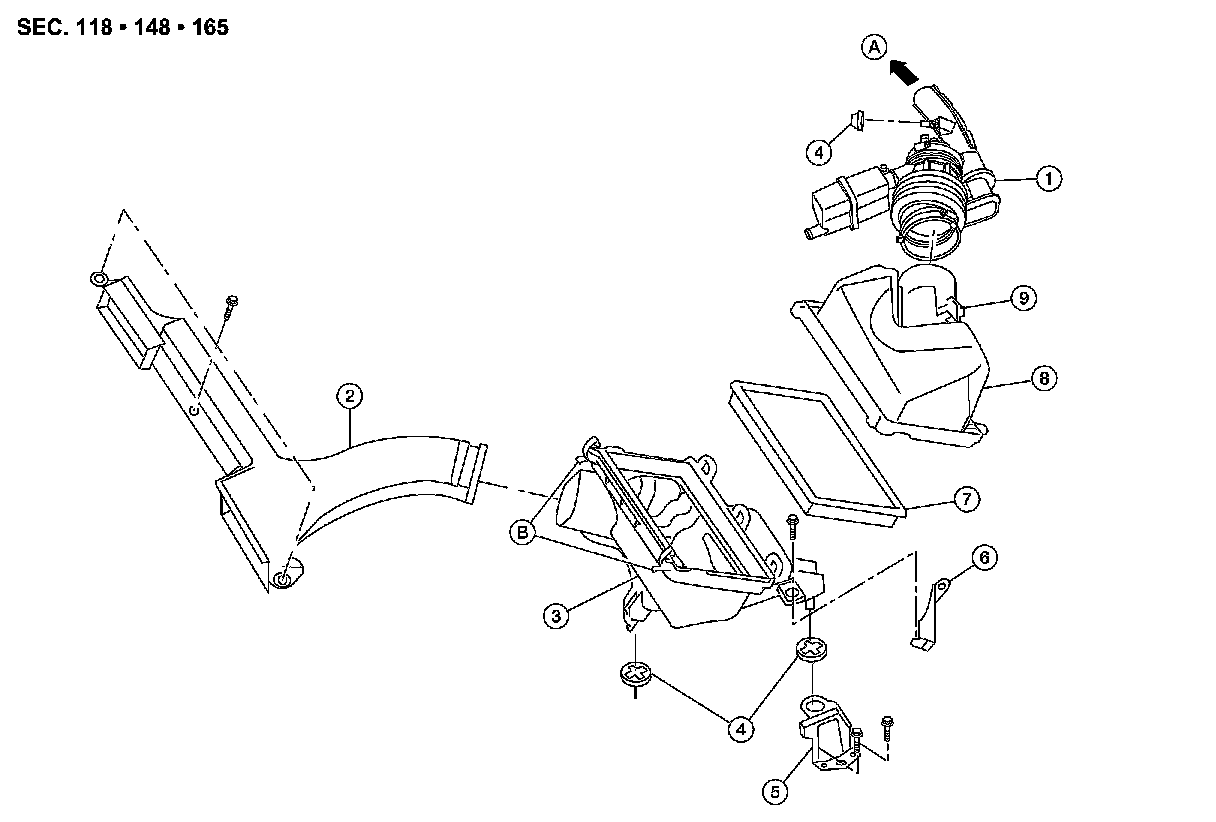 SEC. 118 • 148 • 165

A

4

1

9

8

2

7

B

6

3

4

5