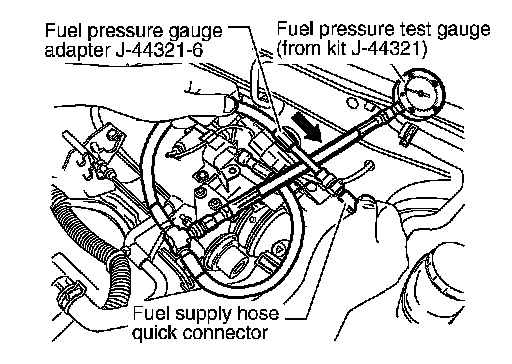 Fuel pressure gauge adapter J-44321-6

Fuel pressure test gauge (from kit J-44321)

Fuel supply hose quick connector