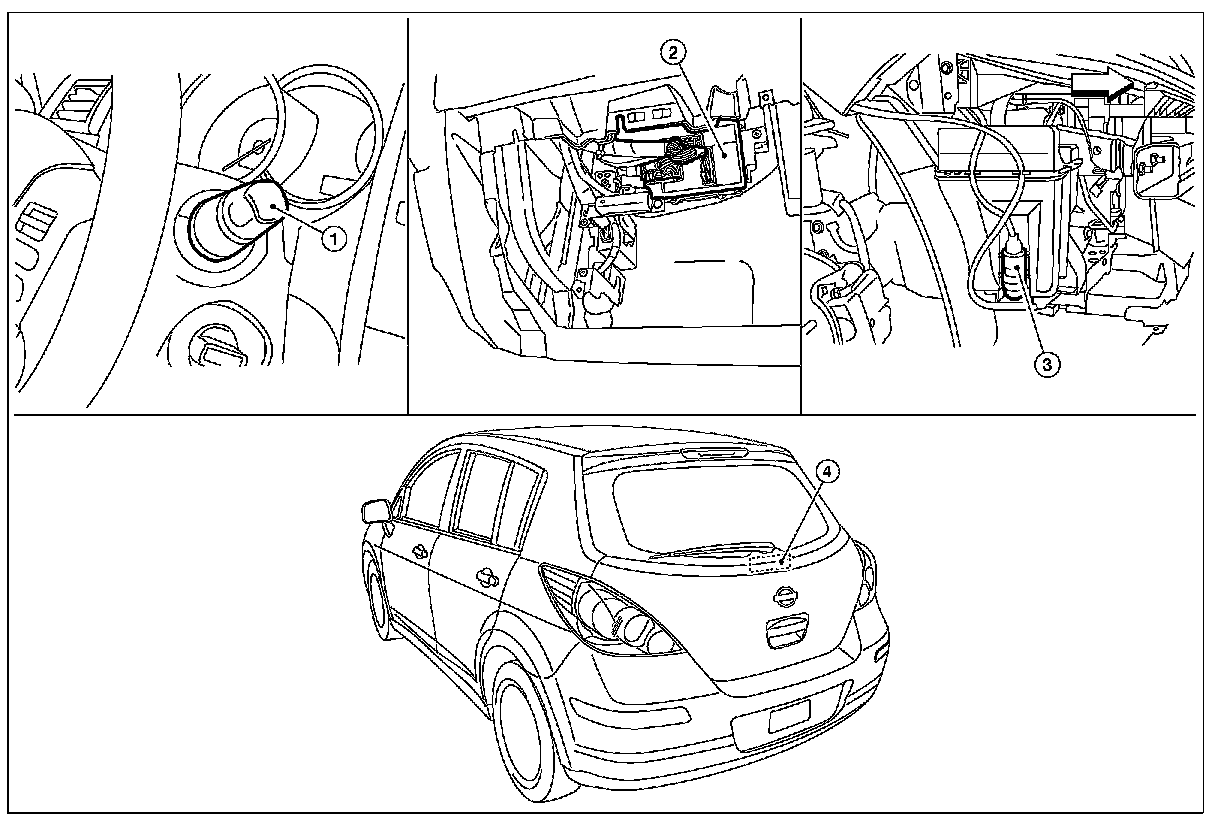 1
2
3
4