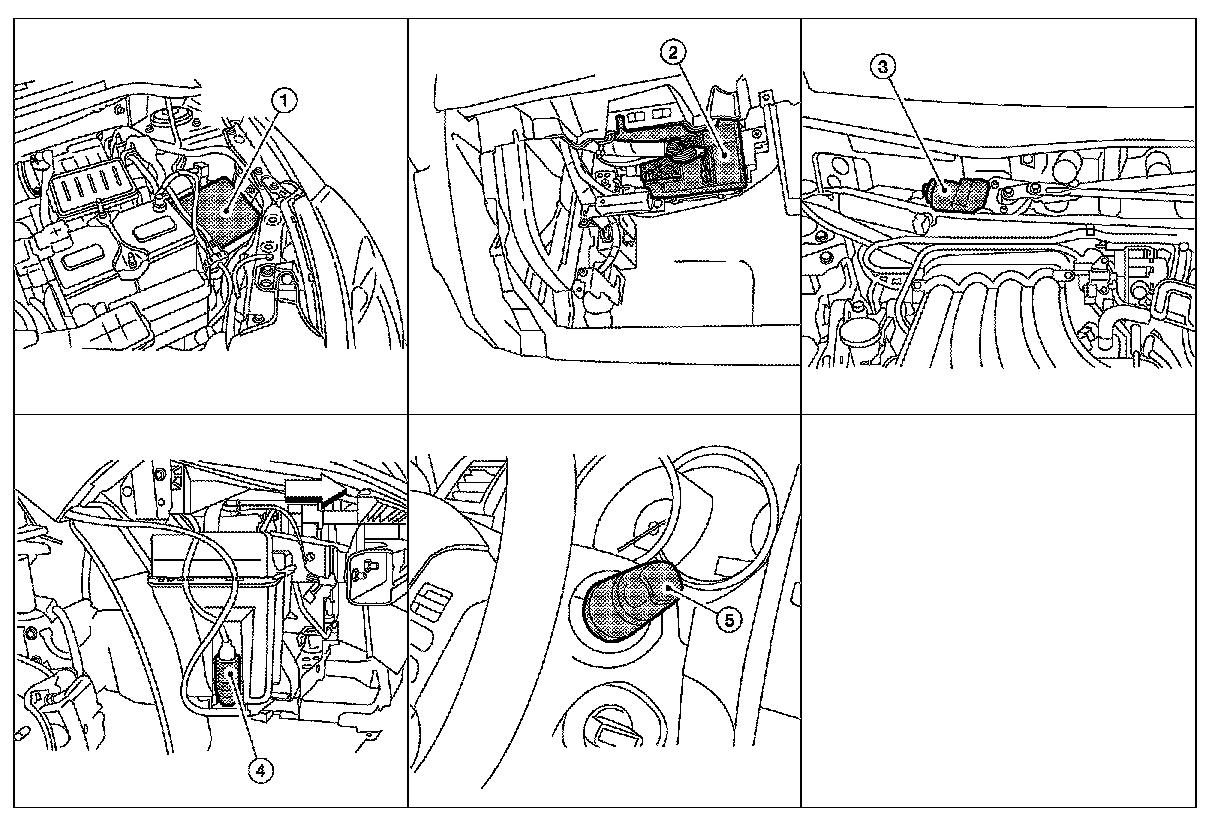 1

2

3

4

5