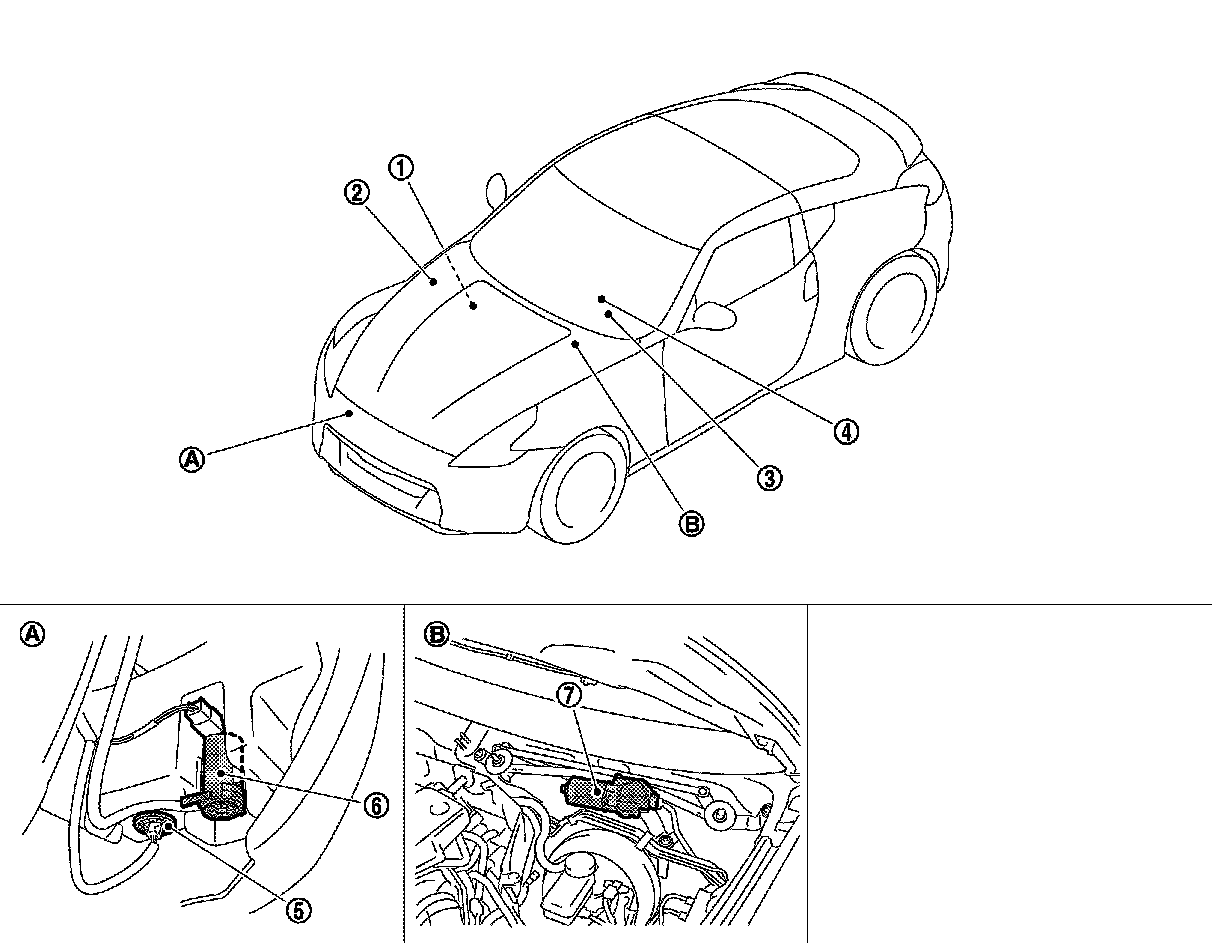 1
2
A
B
3
4

A
6
5

B
7