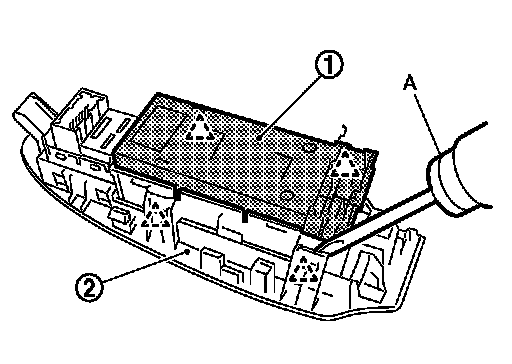 1
A
2