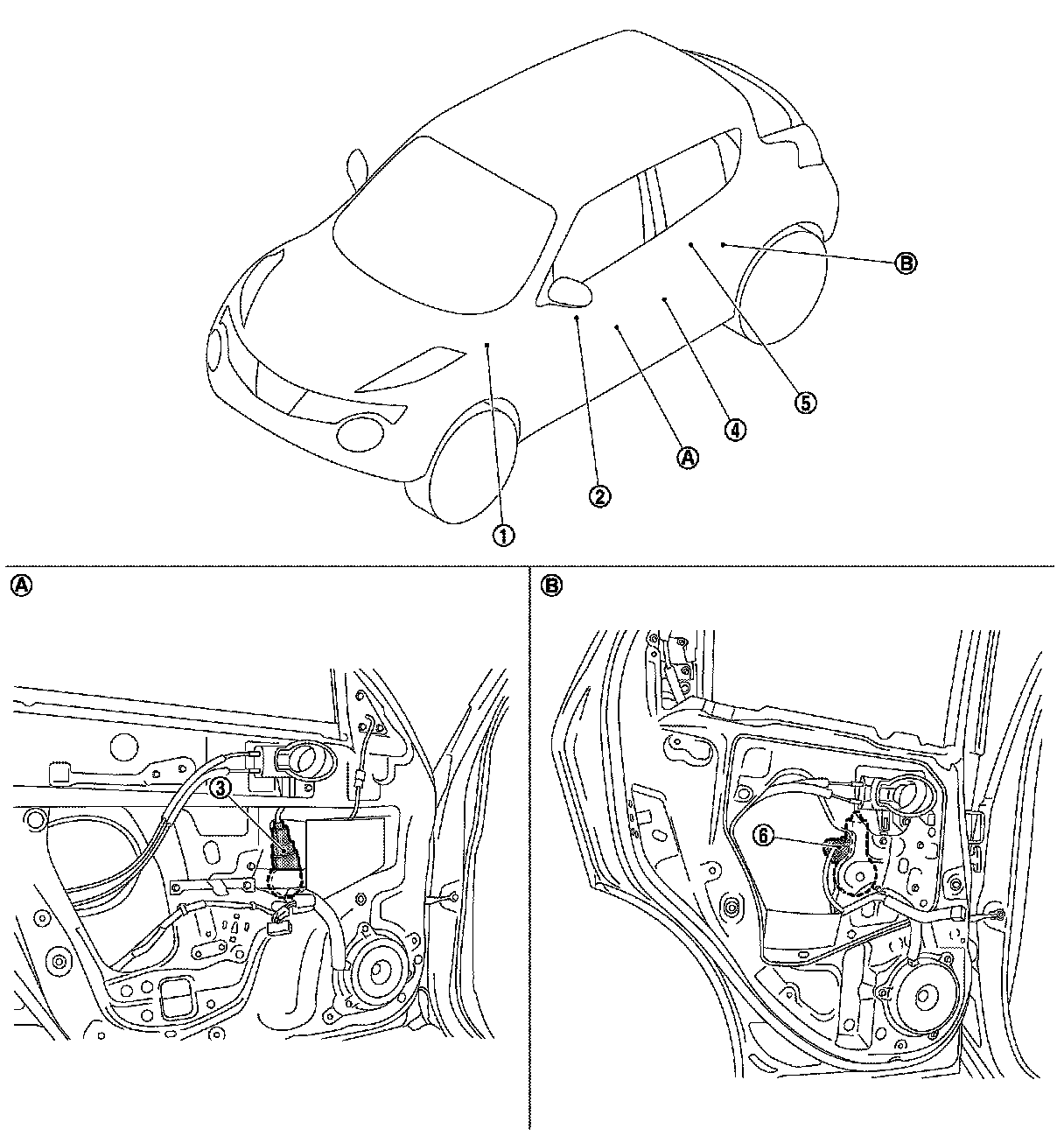 B

5

4

A

2

1

A

3

B

6