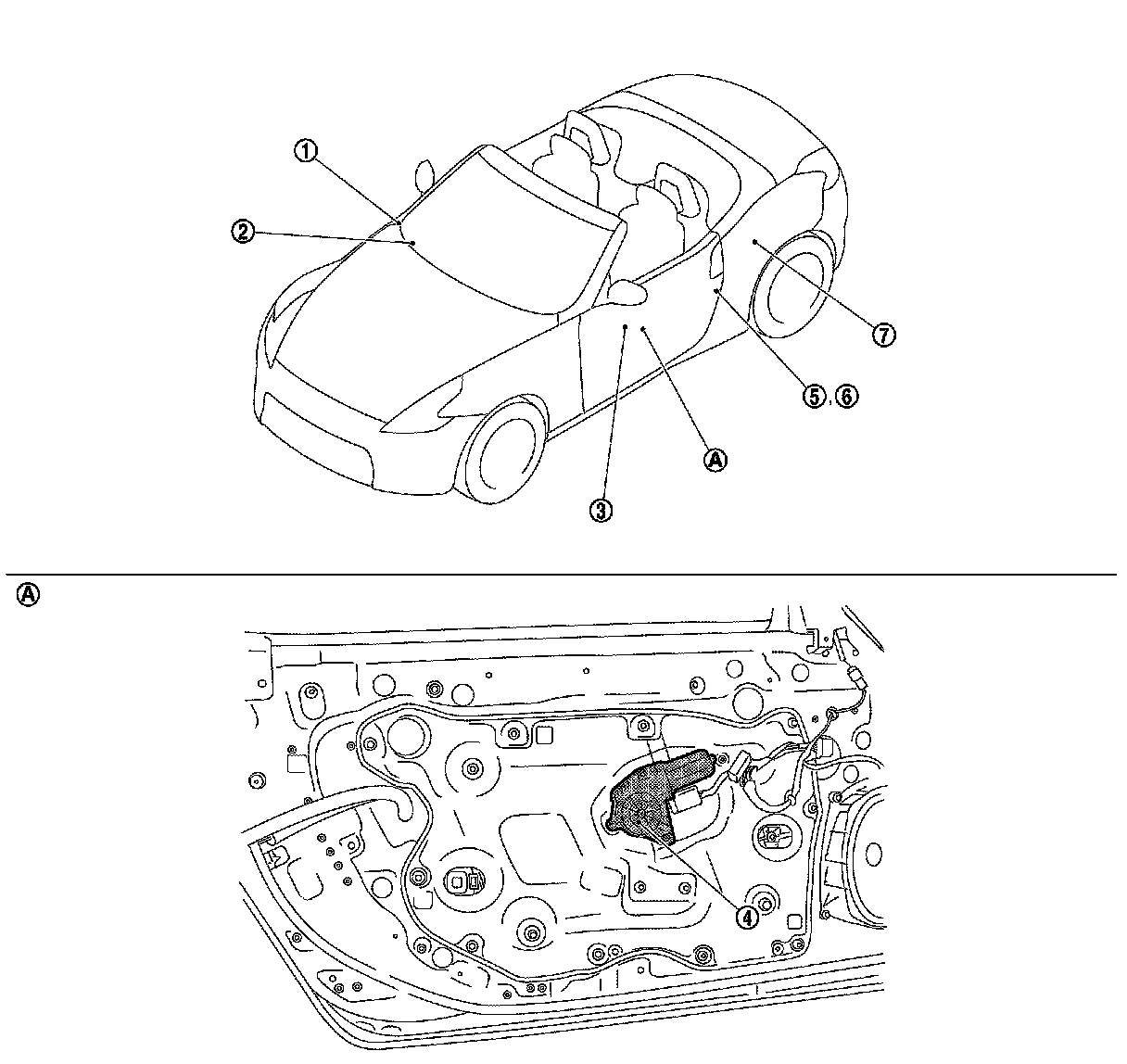 ①
②
⑦
⑤,⑥
Ⓐ
③
Ⓐ
④