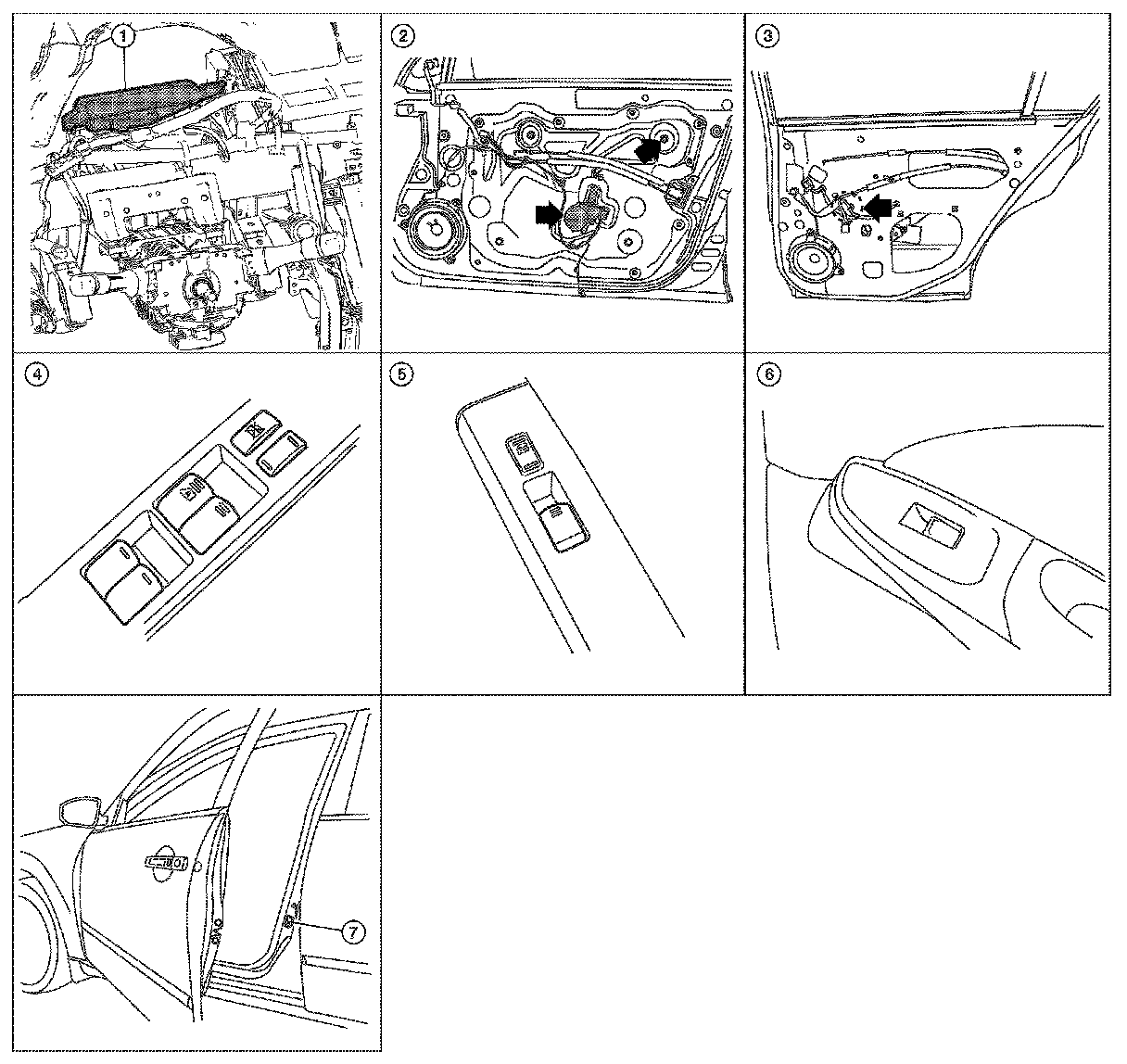 1
2
3
4
5
6
7