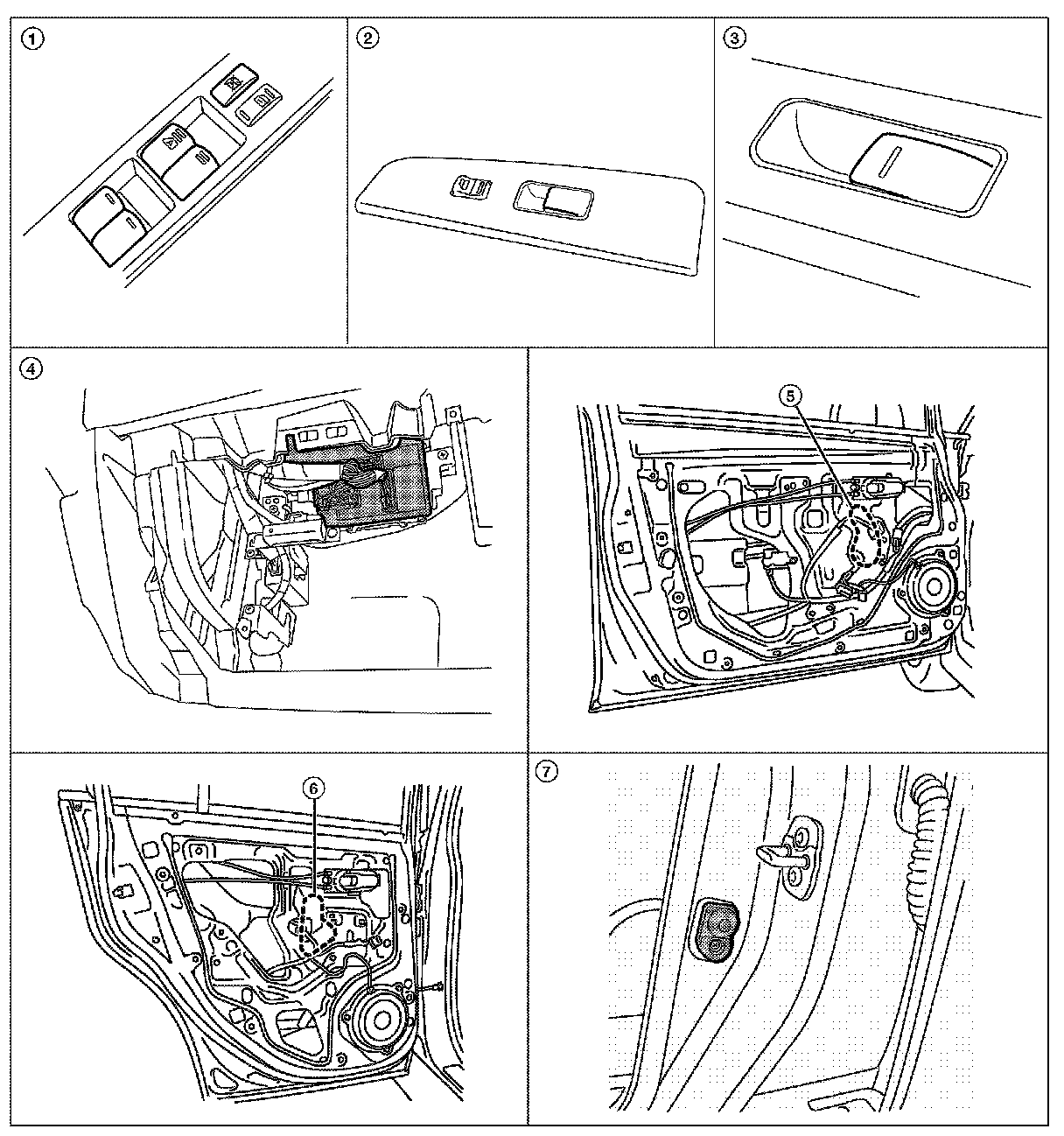 ①
②
③
④
⑤
⑥
⑦