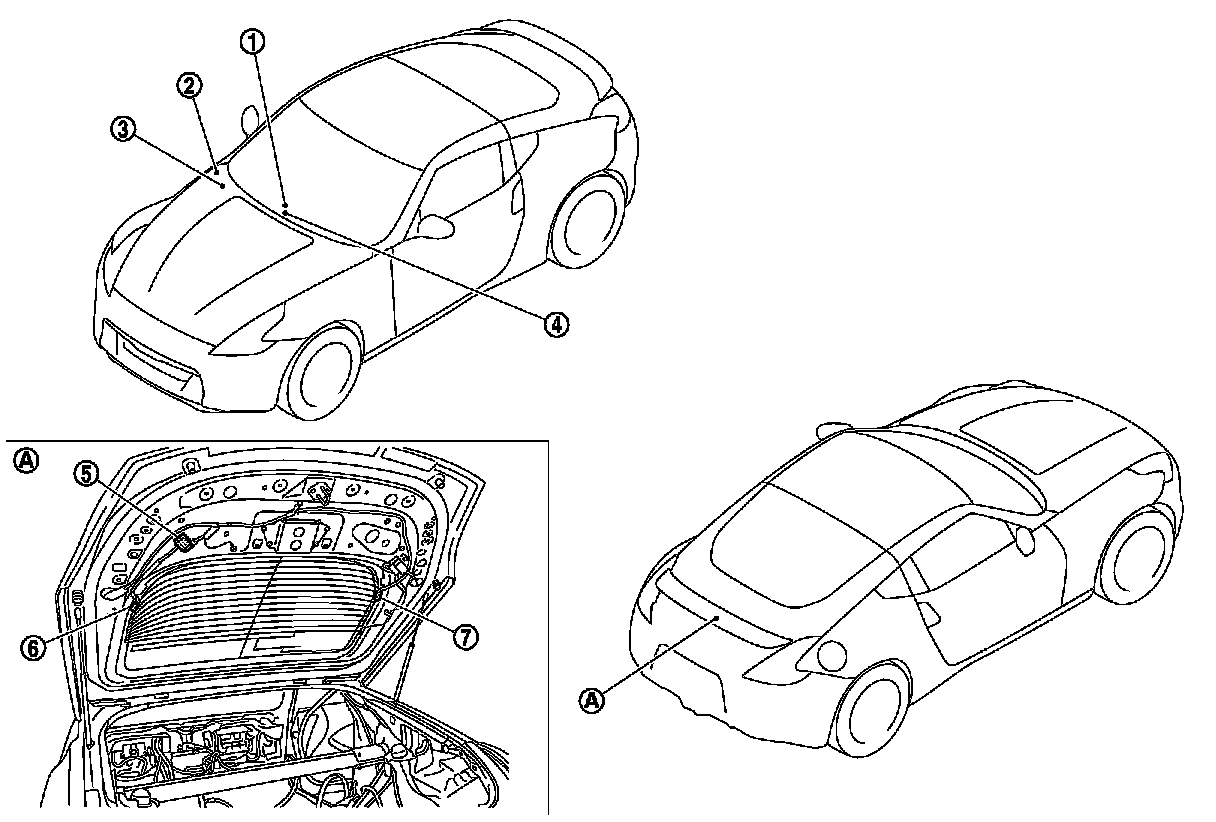 ①
②
③
④
Ⓐ
⑤
⑥
⑦
Ⓐ