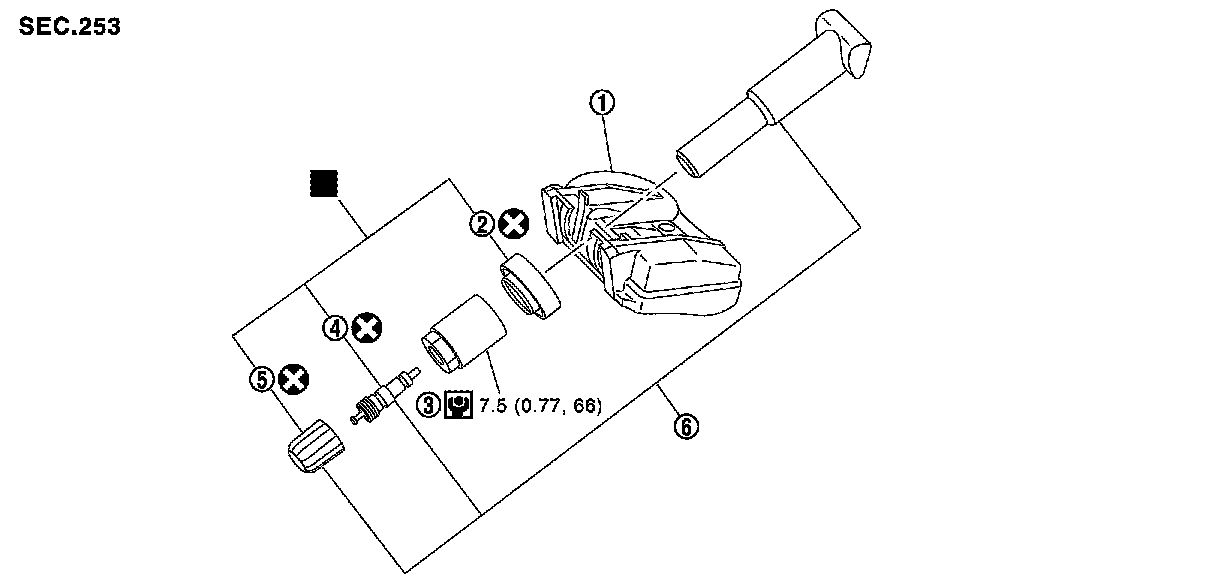 SEC.253

①

②

④

⑤

③ 7.5 (0.77, 66)

⑥