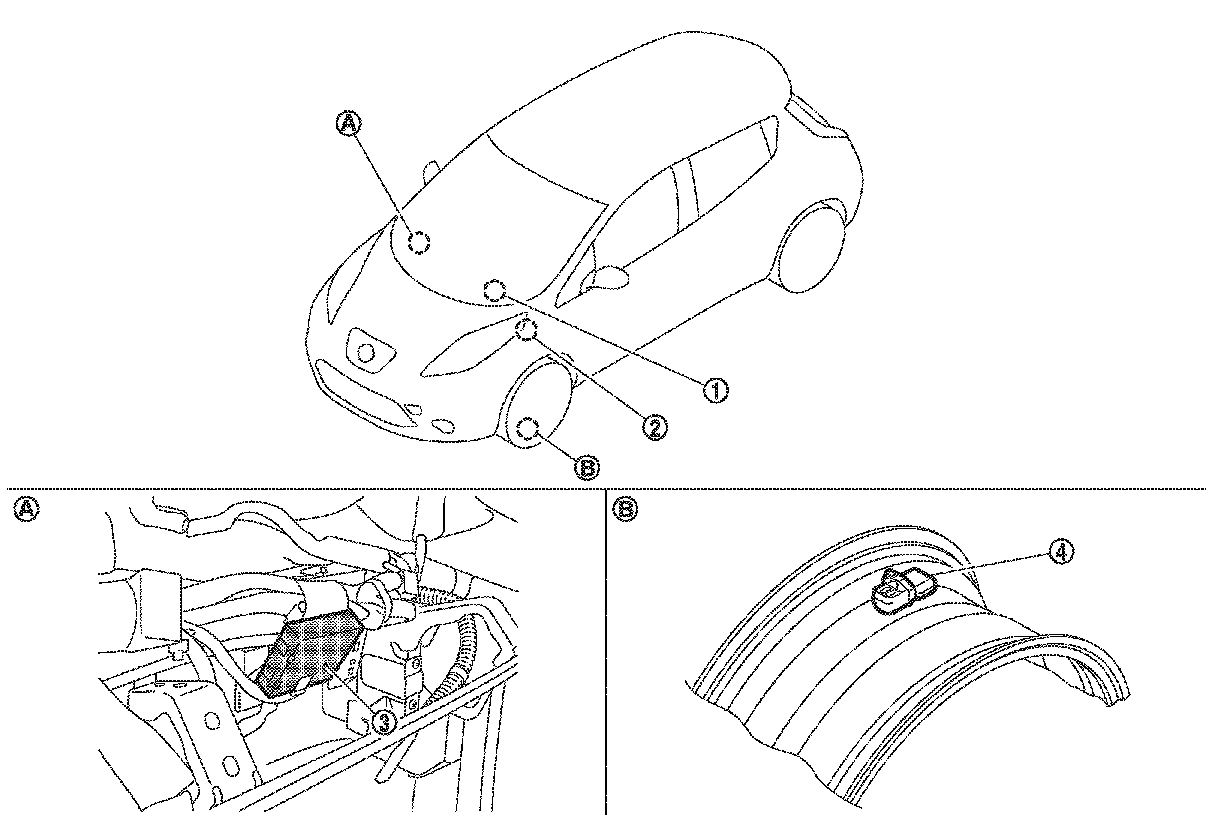 A
1
2
B
A
3
B
4