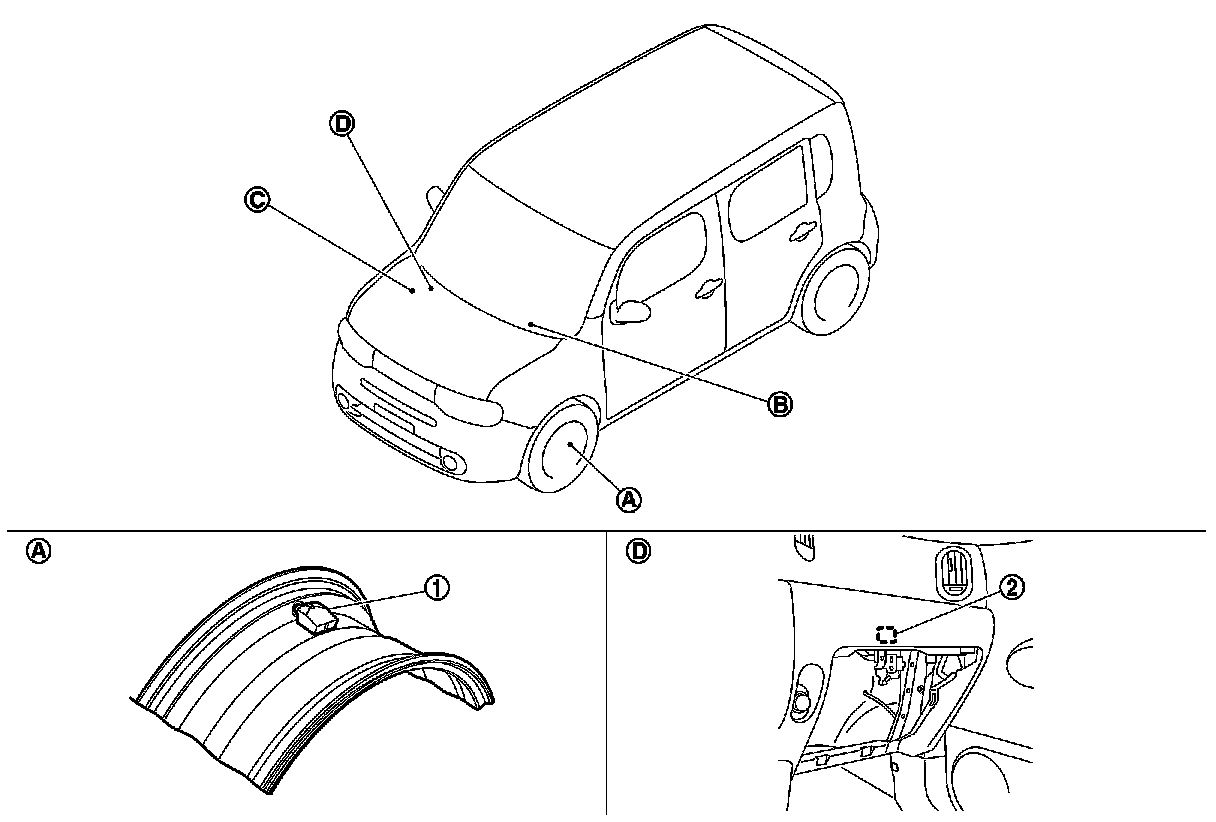 D
C
B
A
A
1
D
2