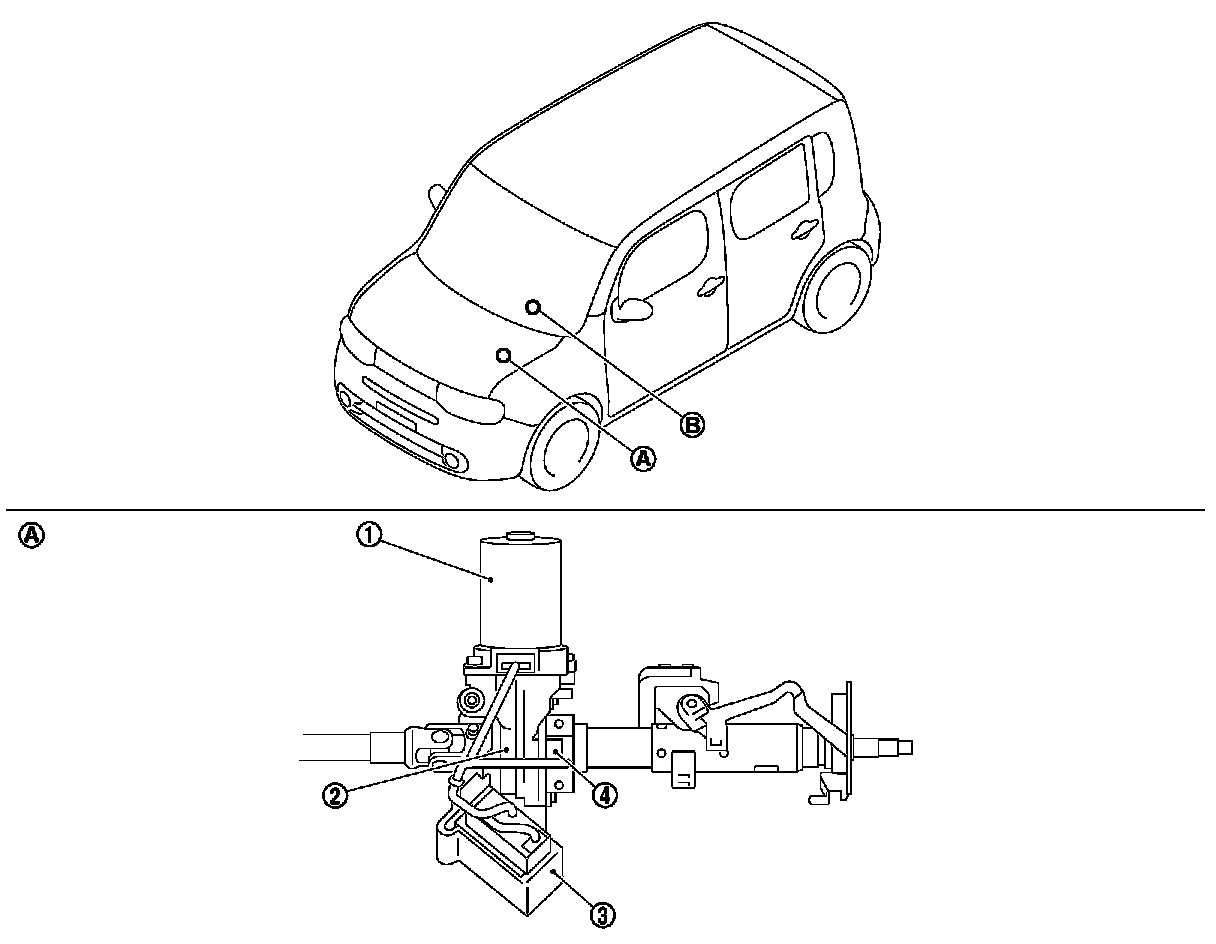 B
A
A
1
2
4
3