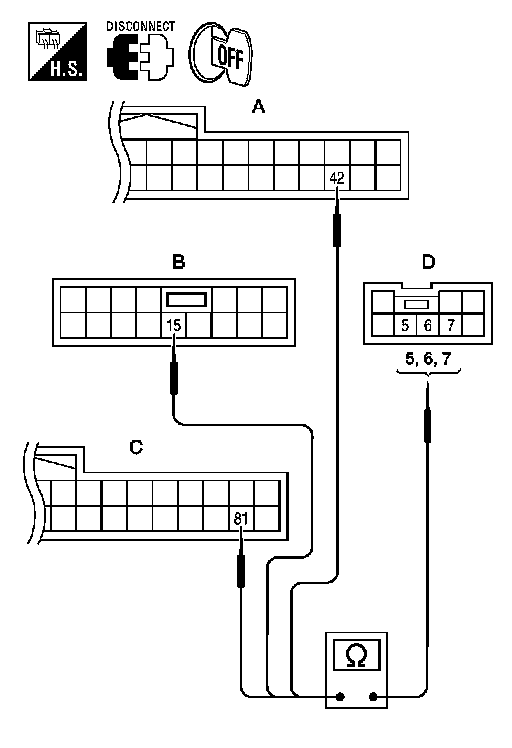 H.S.

DISCONNECT

OFF

A

42

B

15

D

5 6 7

5, 6, 7

C

81

Ω