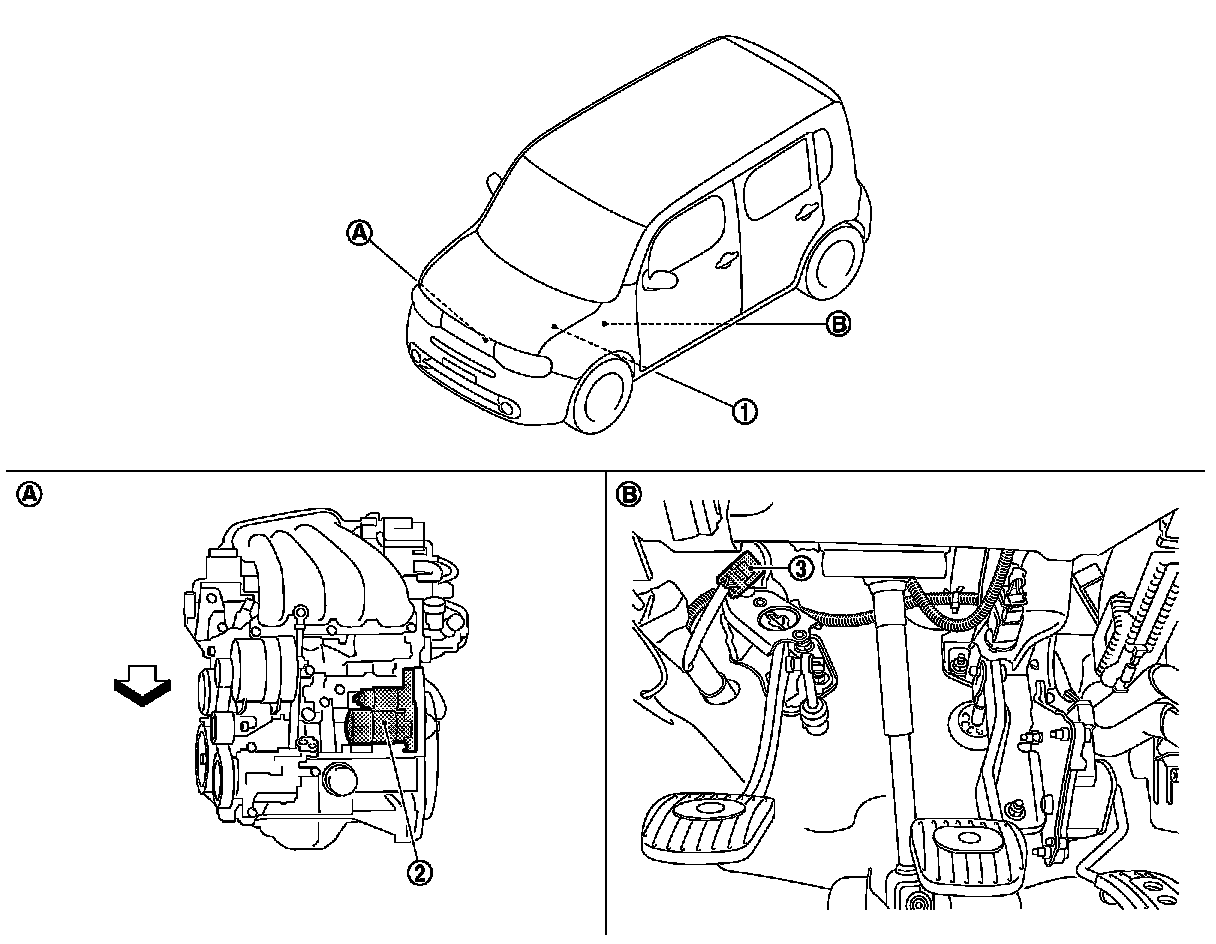 A
B
1
A
2
B
3