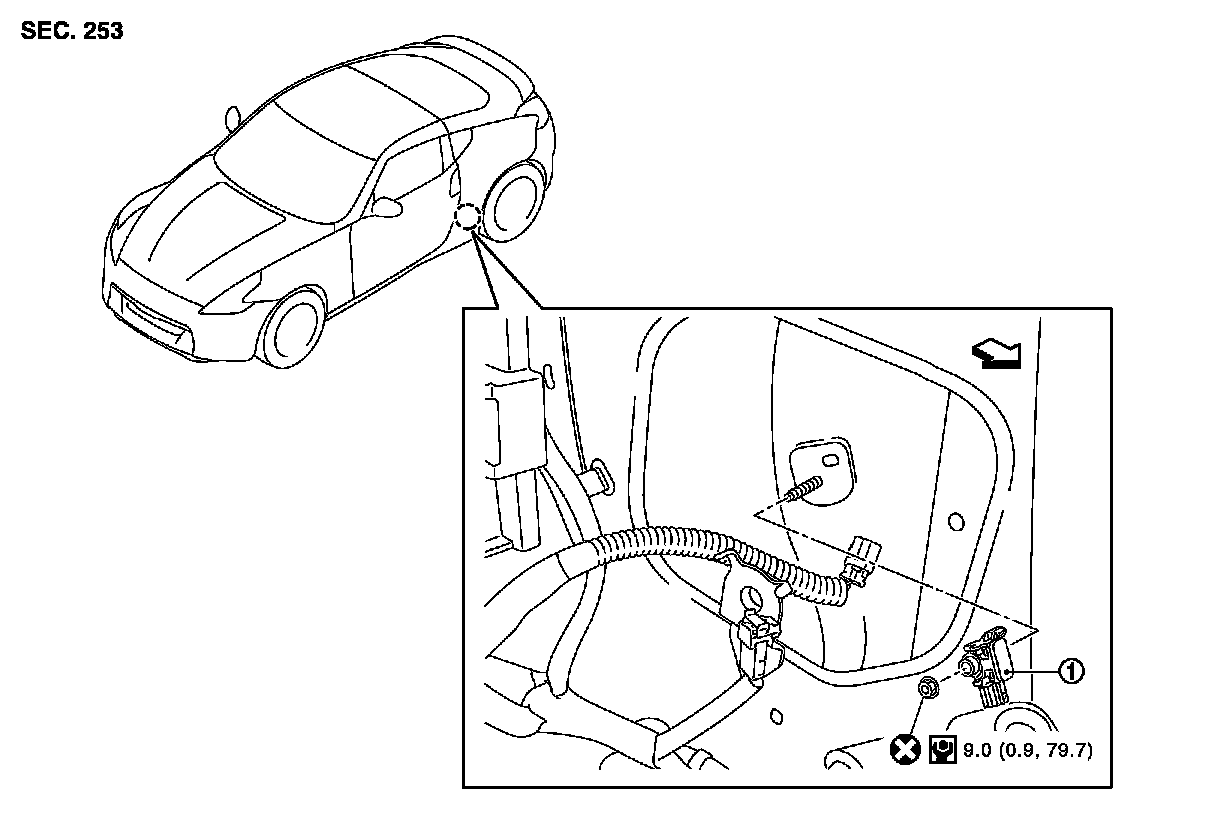 SEC. 253

1

9.0 (0.9, 79.7)