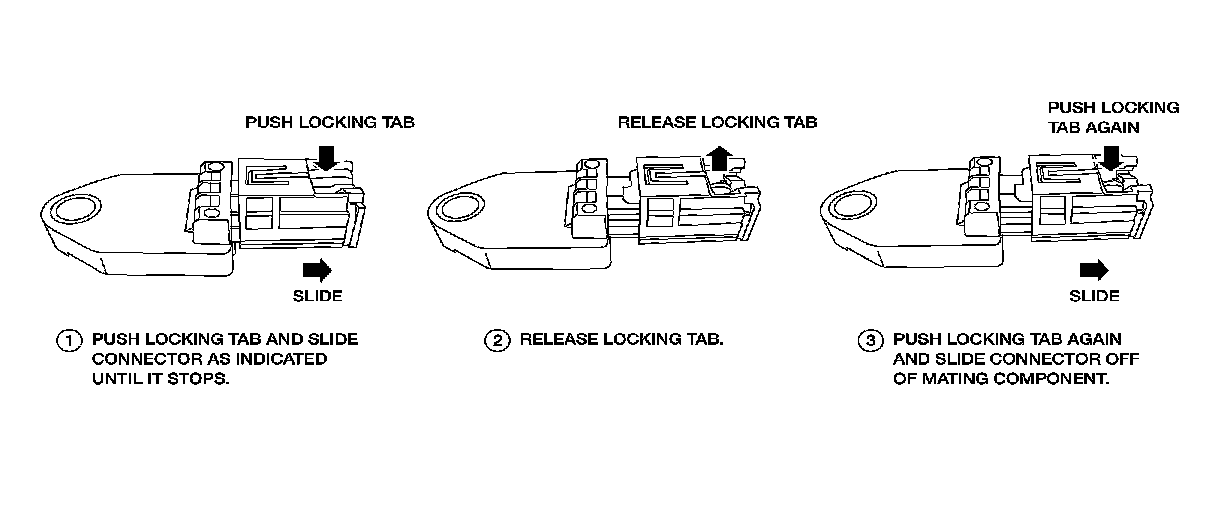 PUSH LOCKING TAB

SLIDE

① PUSH LOCKING TAB AND SLIDE CONNECTOR AS INDICATED UNTIL IT STOPS.

RELEASE LOCKING TAB

② RELEASE LOCKING TAB.

PUSH LOCKING TAB AGAIN

SLIDE

③ PUSH LOCKING TAB AGAIN AND SLIDE CONNECTOR OFF OF MATING COMPONENT.