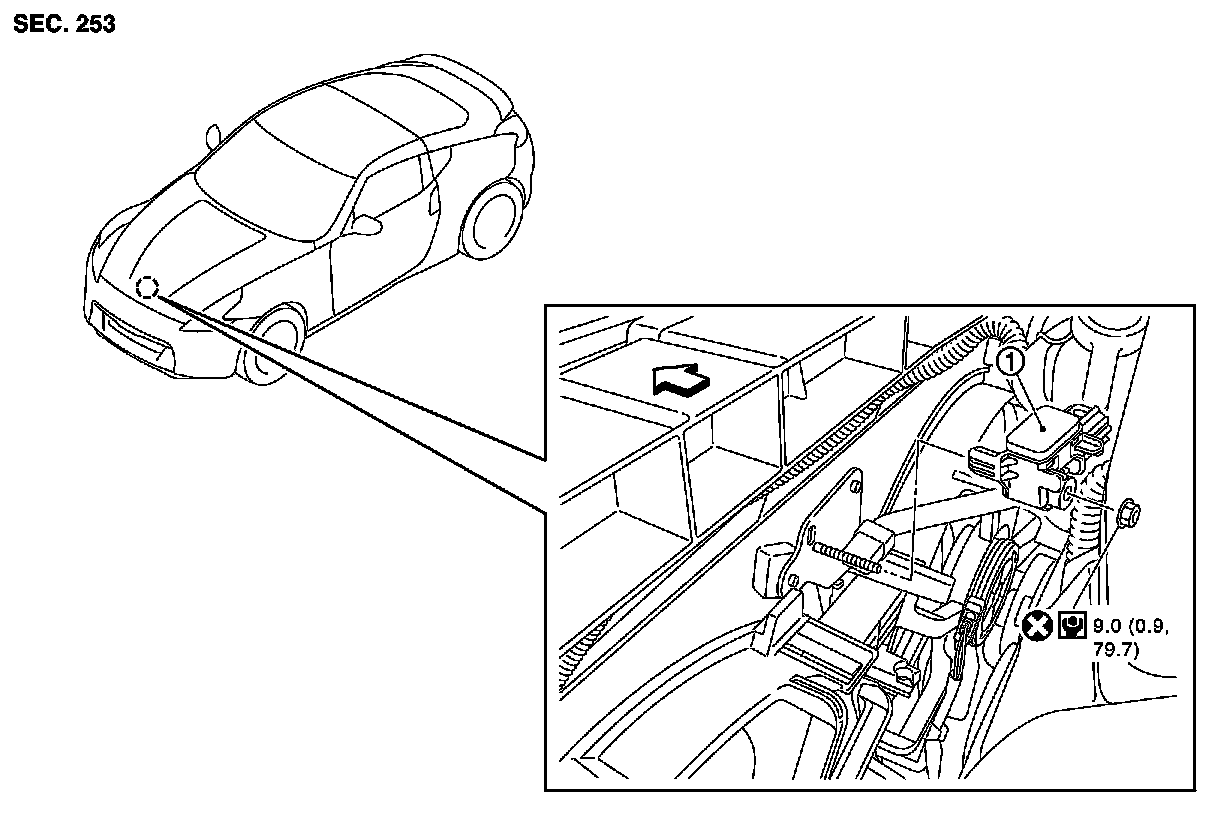 SEC. 253

1

9.0 (0.9, 79.7)