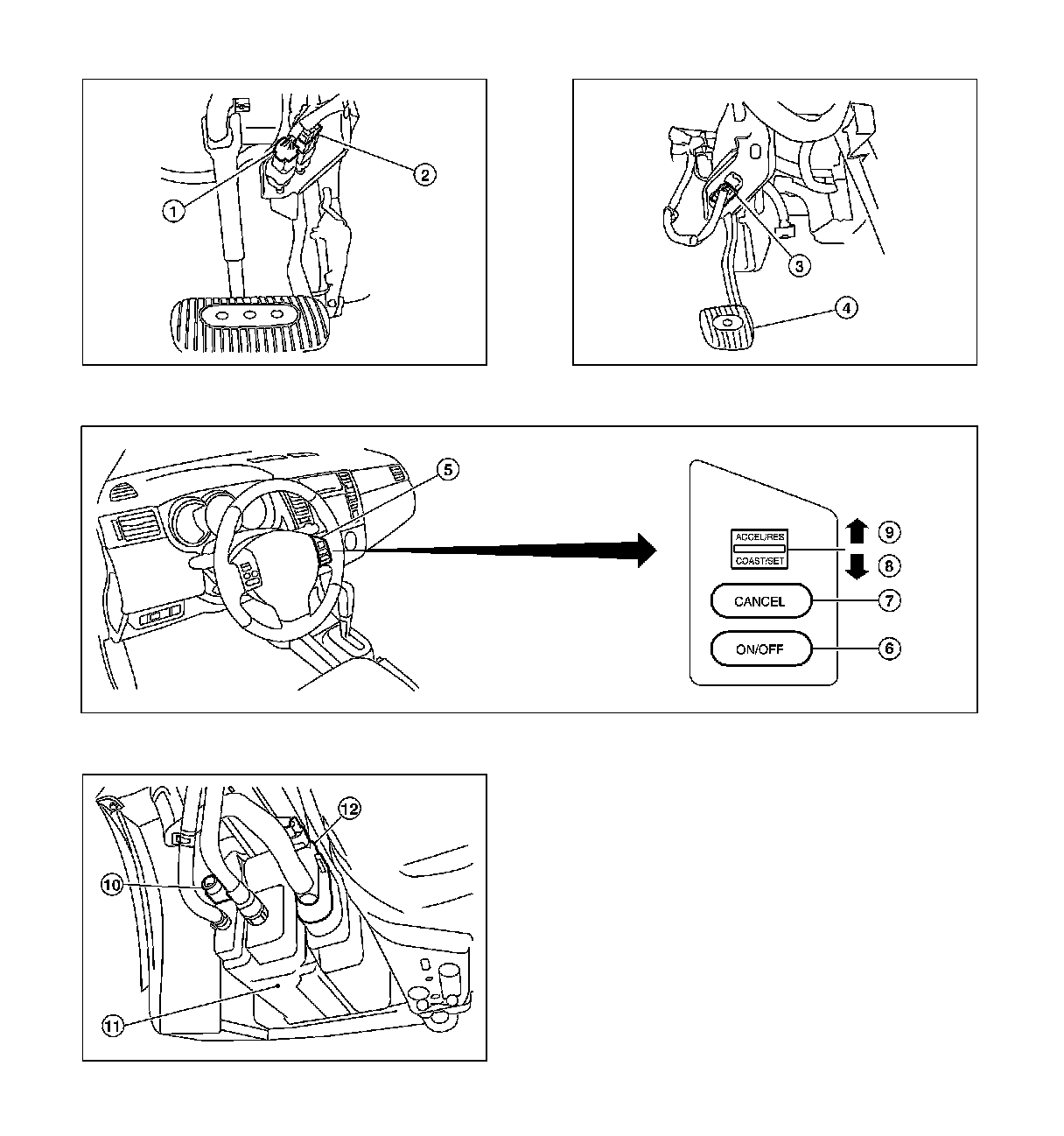 1
2
3
4
5
ACCEL/RES
COAST/SET
9
8
CANCEL
7
ON/OFF
6
12
10
11