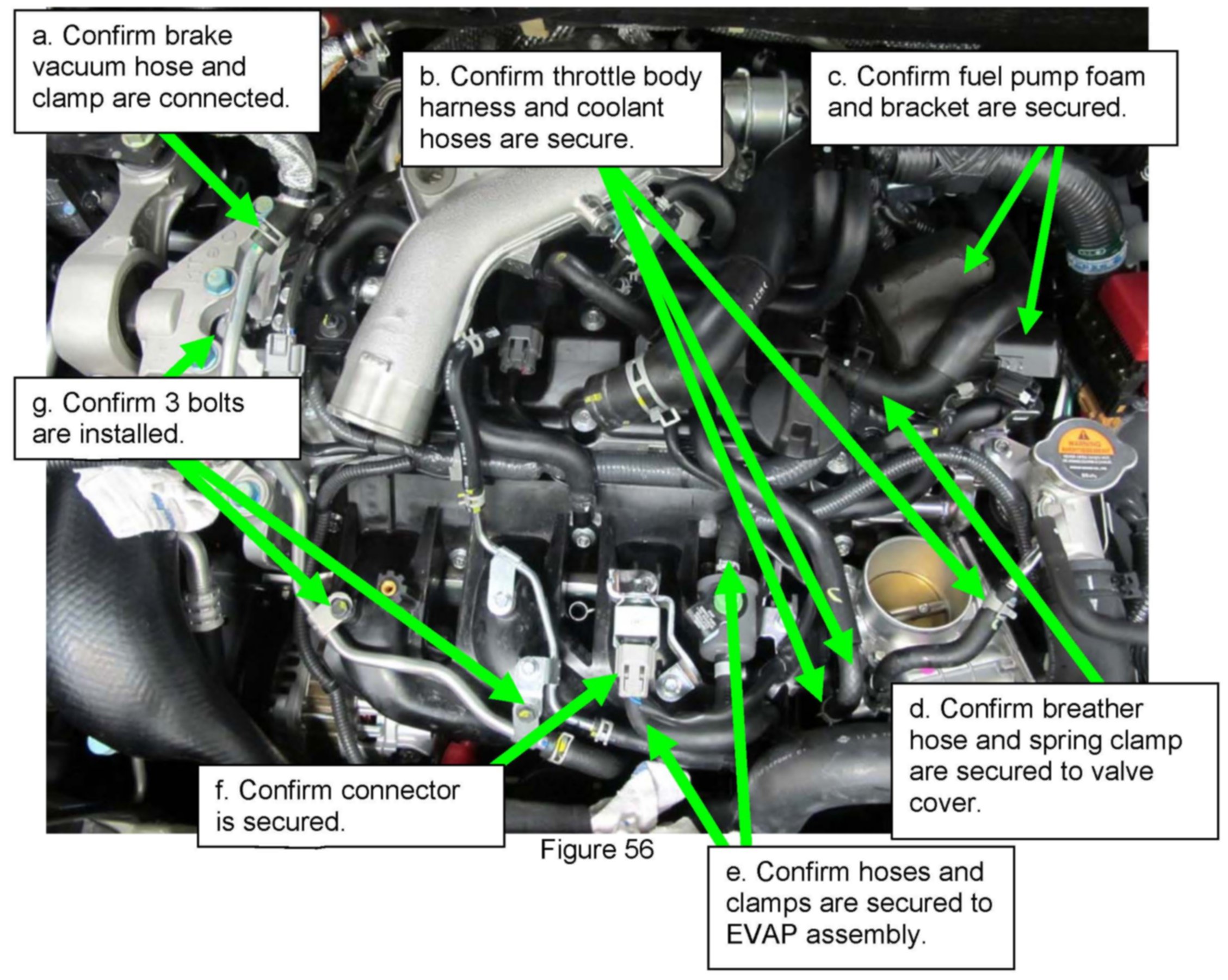 a. Confirm brake vacuum hose and clamp are connected.

b. Confirm throttle body harness and coolant hoses are secure.

c. Confirm fuel pump foam and bracket are secured.

g. Confirm 3 bolts are installed.

WARNING

d. Confirm breather hose and spring clamp are secured to valve cover.

f. Confirm connector is secured.

Figure 56

e. Confirm hoses and clamps are secured to EVAP assembly.