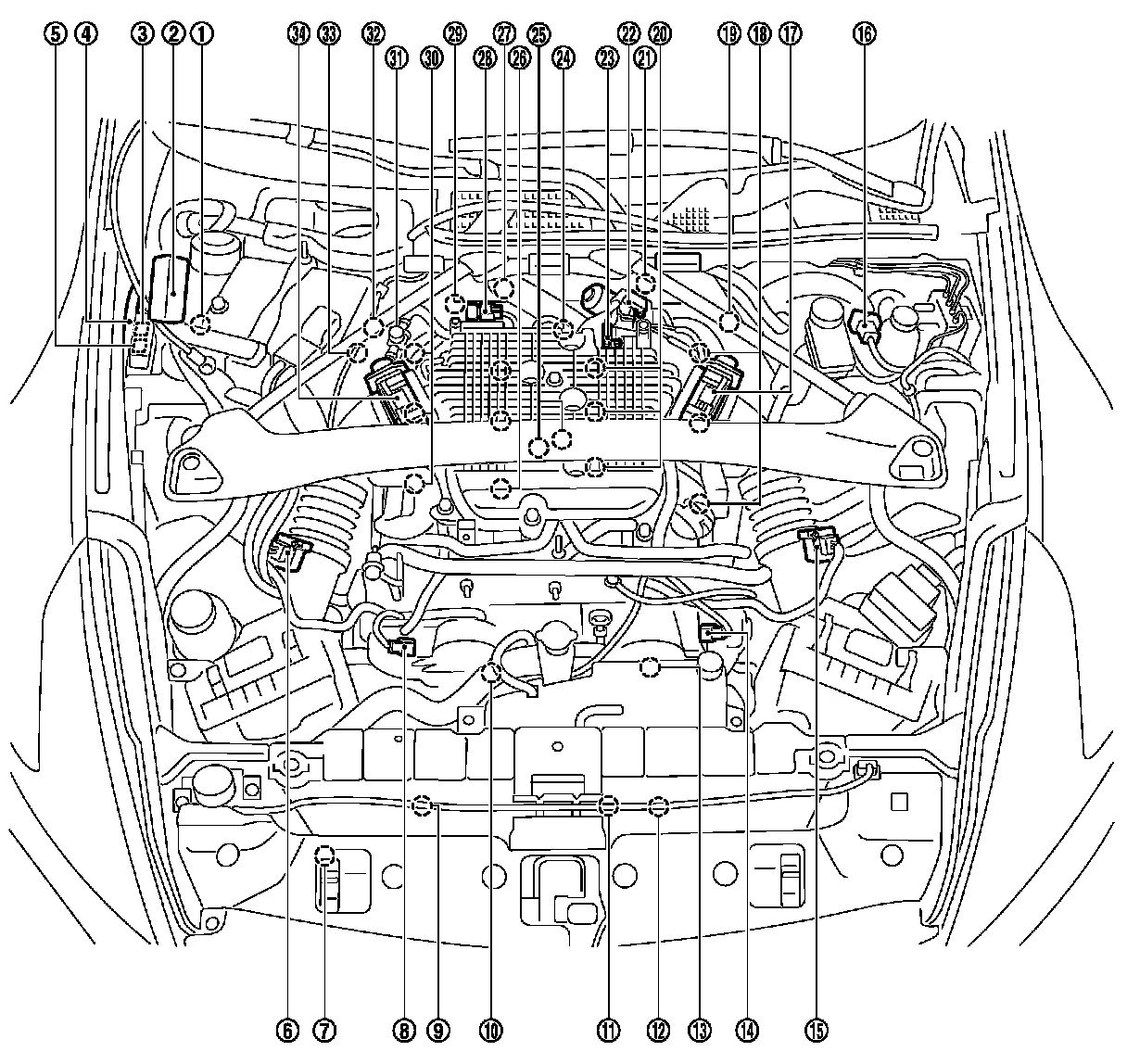 ⑤ ④ ③ ② ① ㉞ ㉝ ㉜ ㉛ ㉚ ㉙ ㉘ ㉗ ㉖ ㉕ ㉔ ㉓ ㉒ ㉑ ⑳ ⑲ ⑱ ⑰ ⑯

⑥ ⑦ ⑧ ⑨ ⑩ ⑪ ⑫ ⑬ ⑭ ⑮