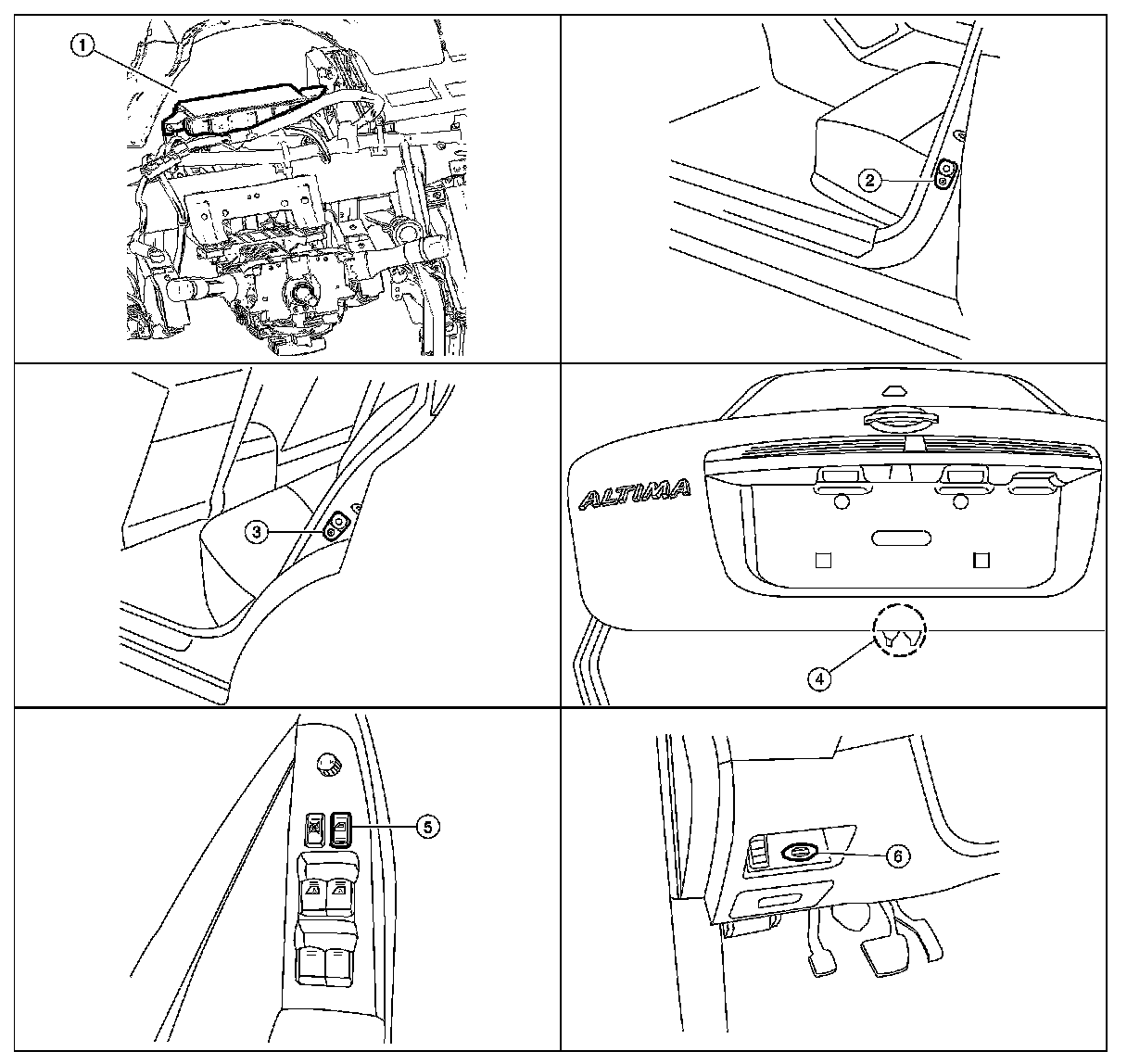 1
2
3
ALTIMA
4
5
6