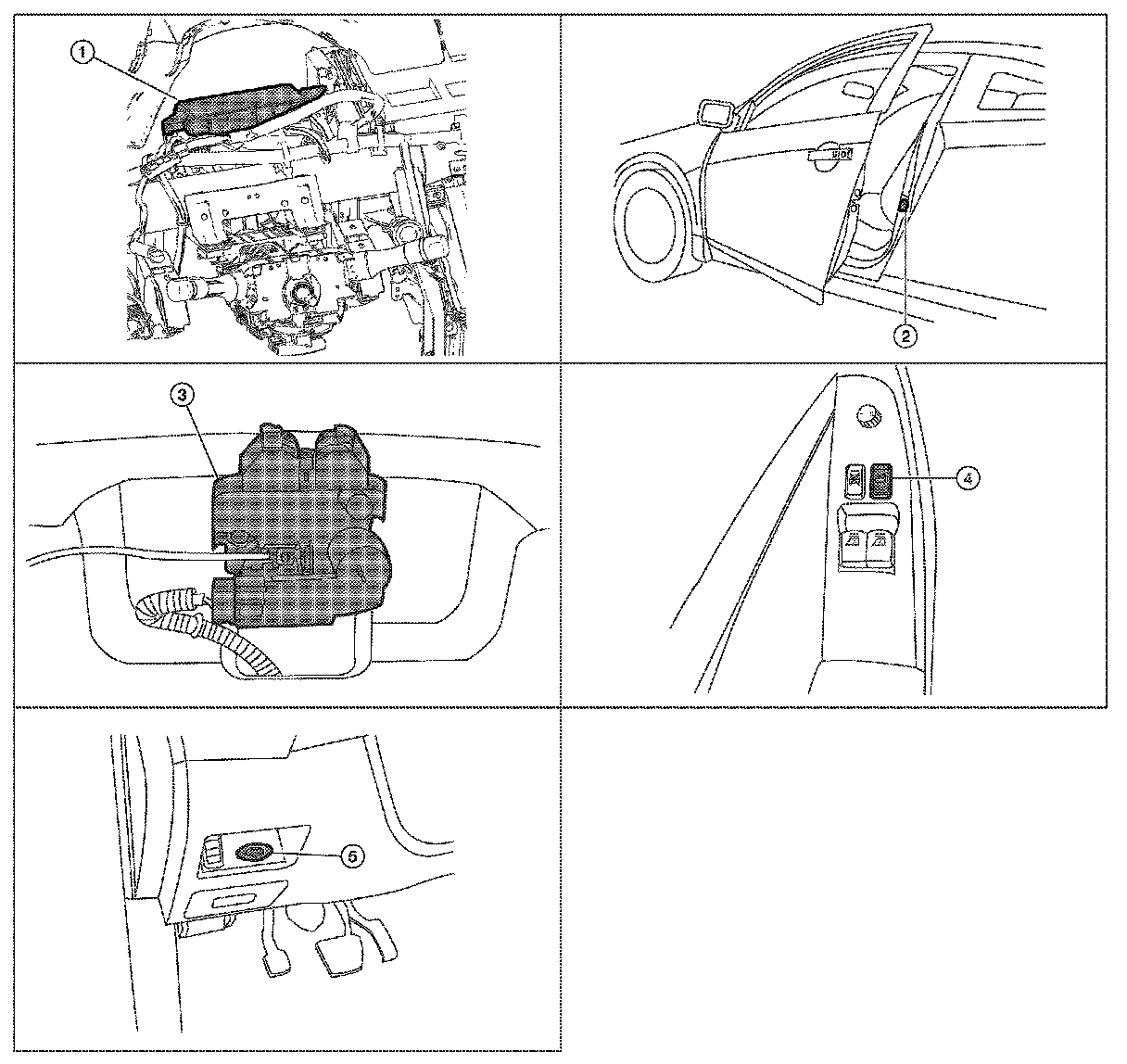 1

2

3

4

5