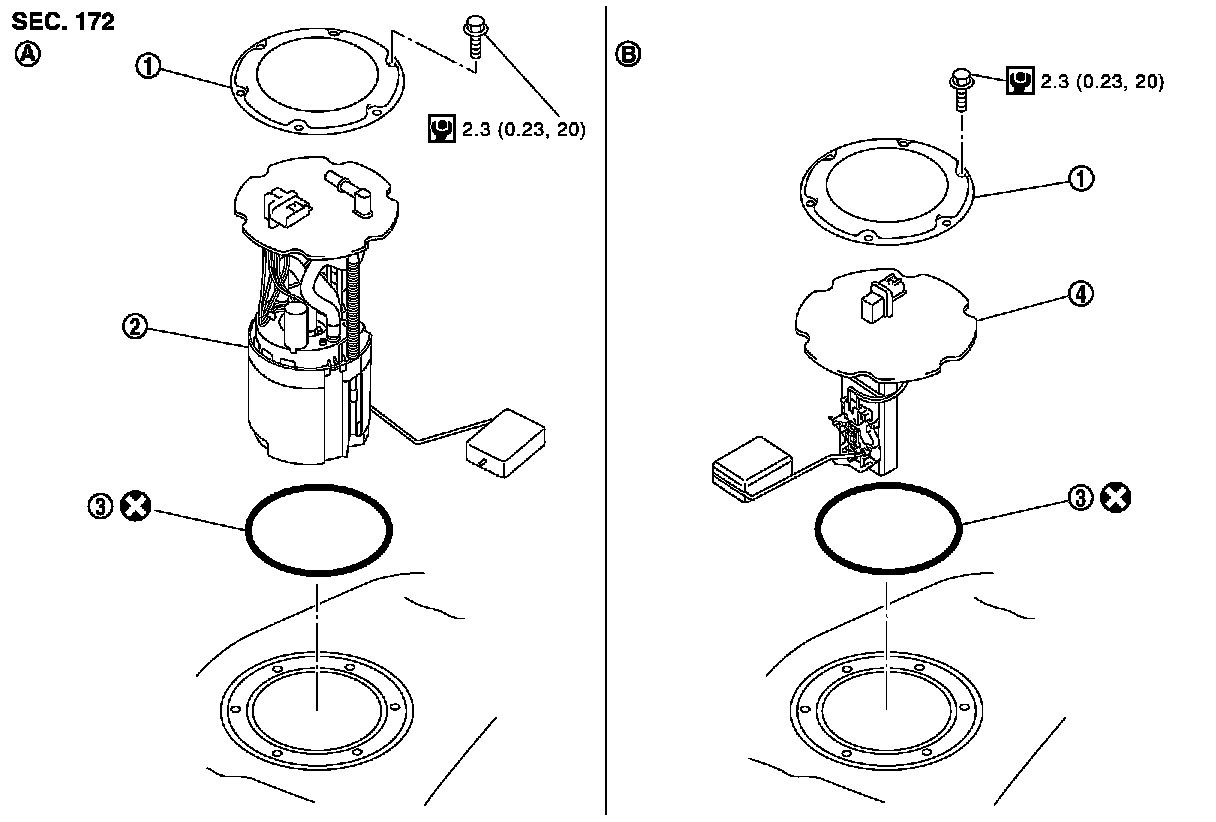 SEC. 172

Ⓐ

①

2.3 (0.23, 20)

②

③

Ⓑ

2.3 (0.23, 20)

①

④

③