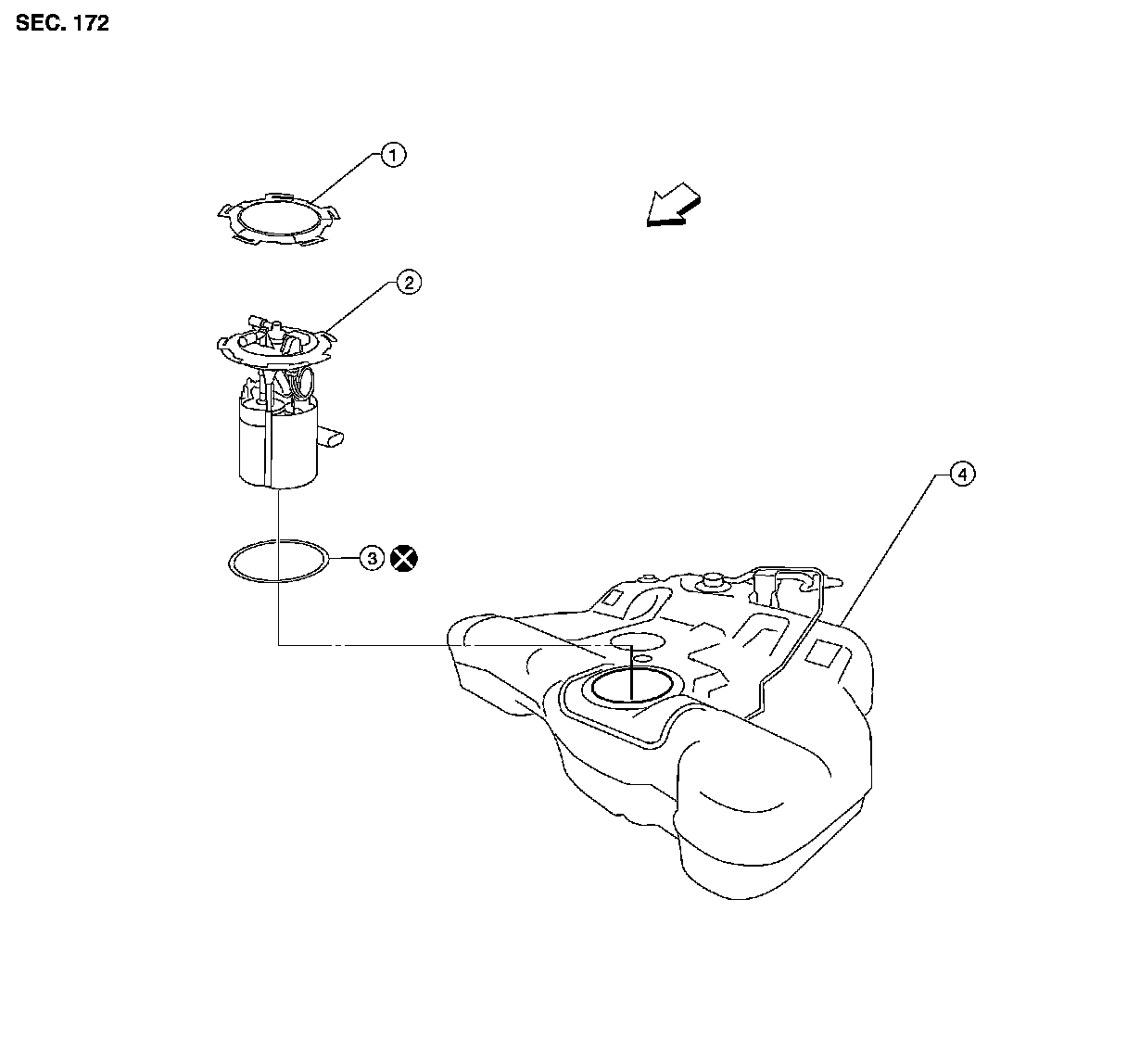 SEC. 172

1

2

3

4