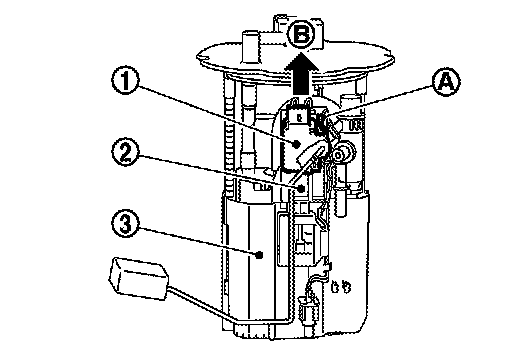 B
1
A
2
3