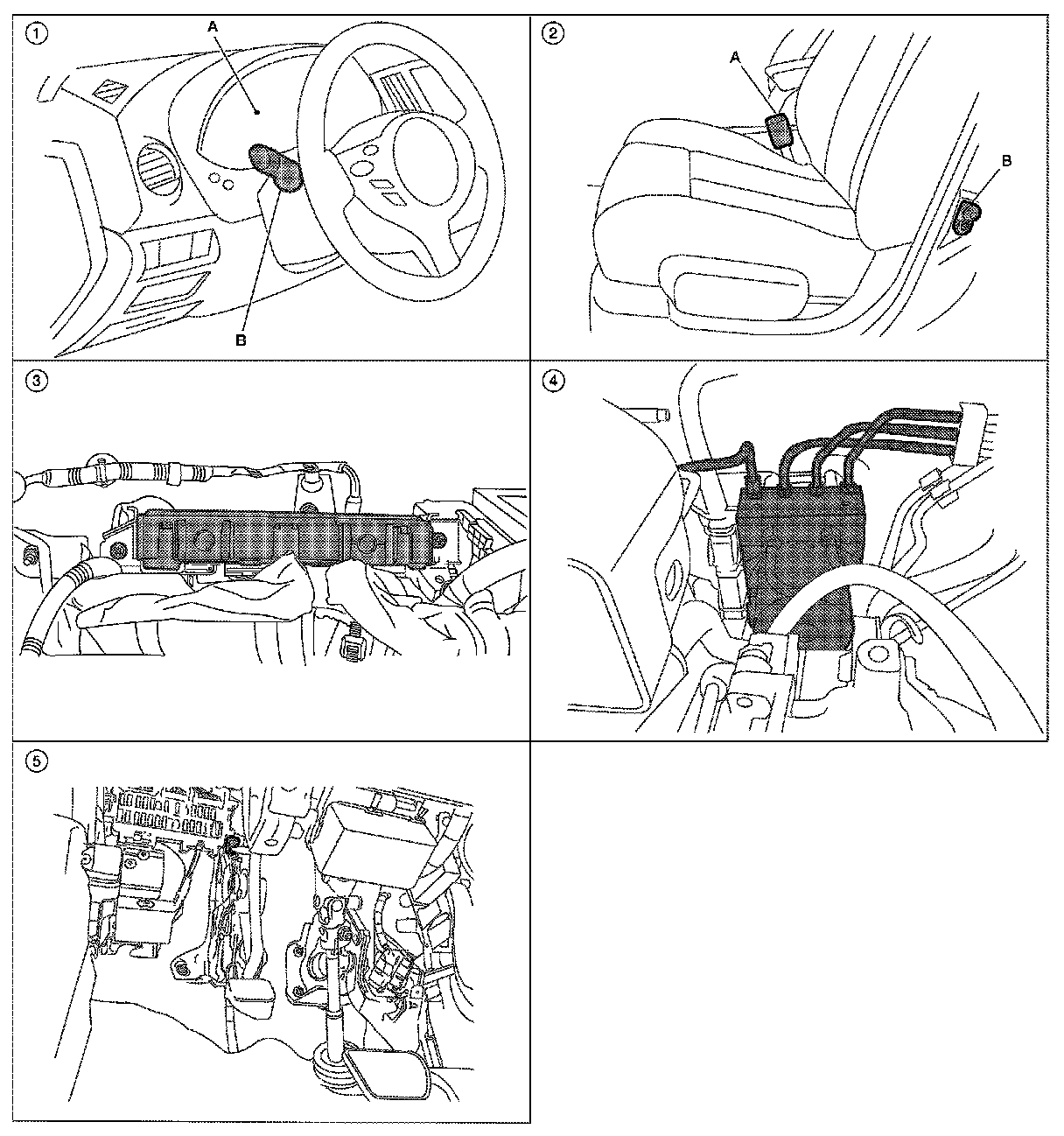 1
A
B

2
A
B

3

4

5
A